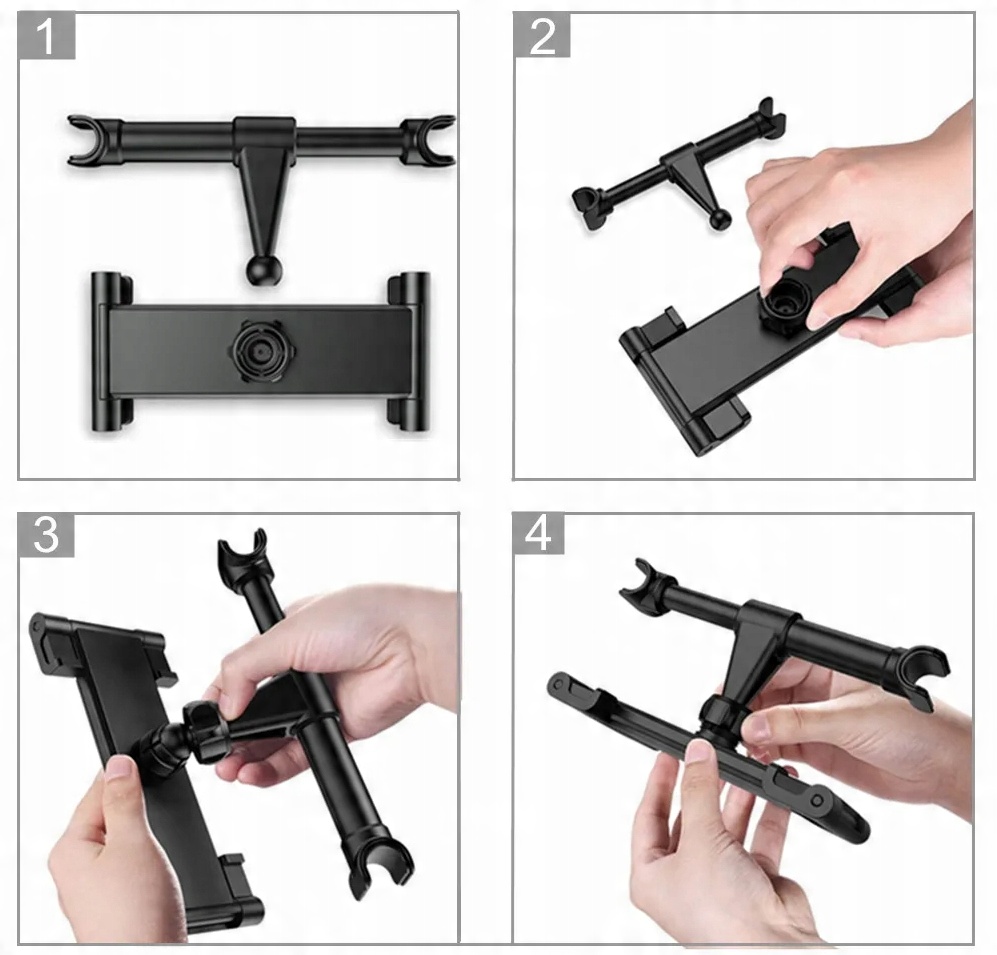 1

2

3

4