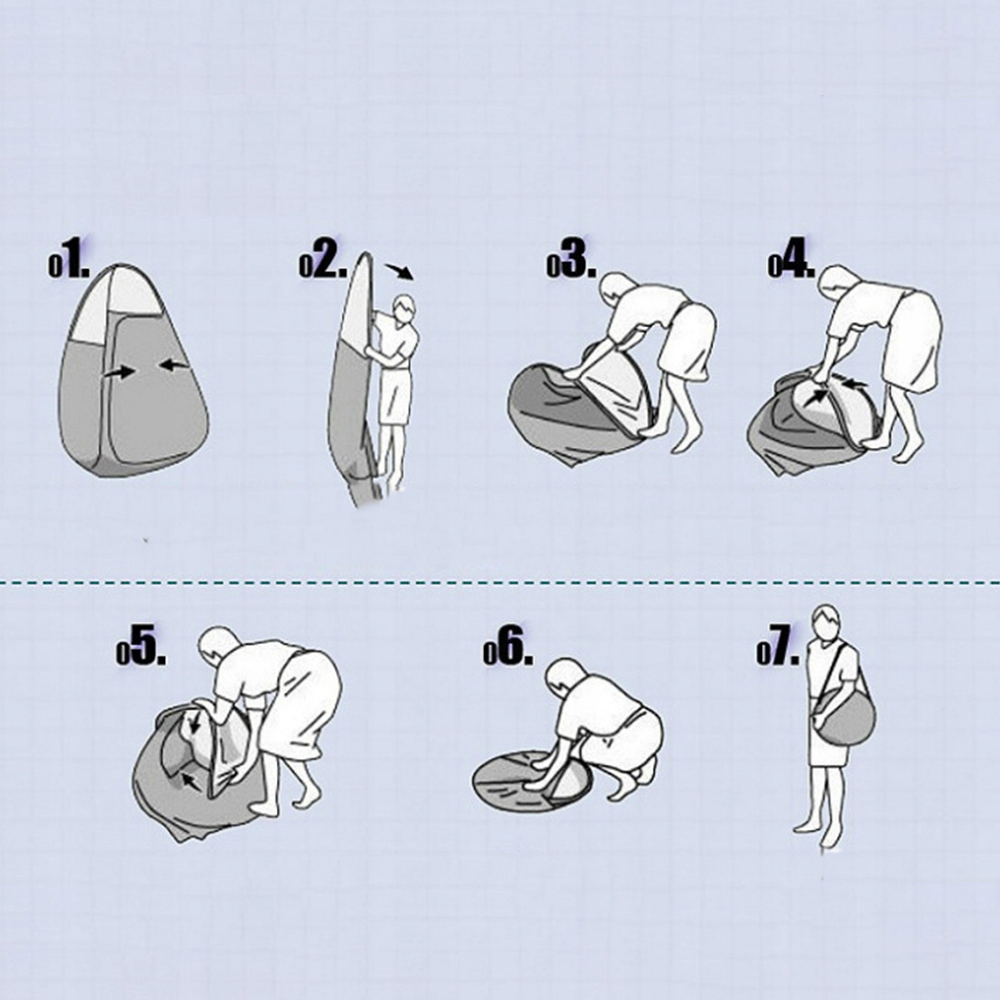 01.

02.

03.

04.

05.

06.

07.