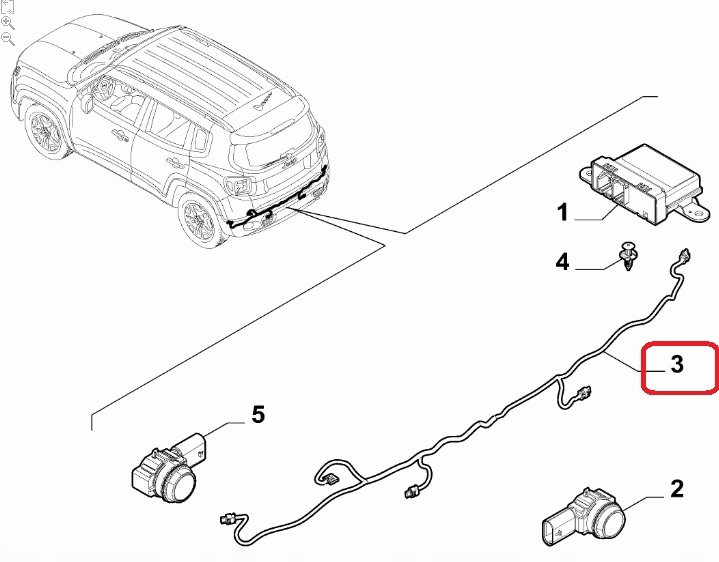 1
4
3
5
2