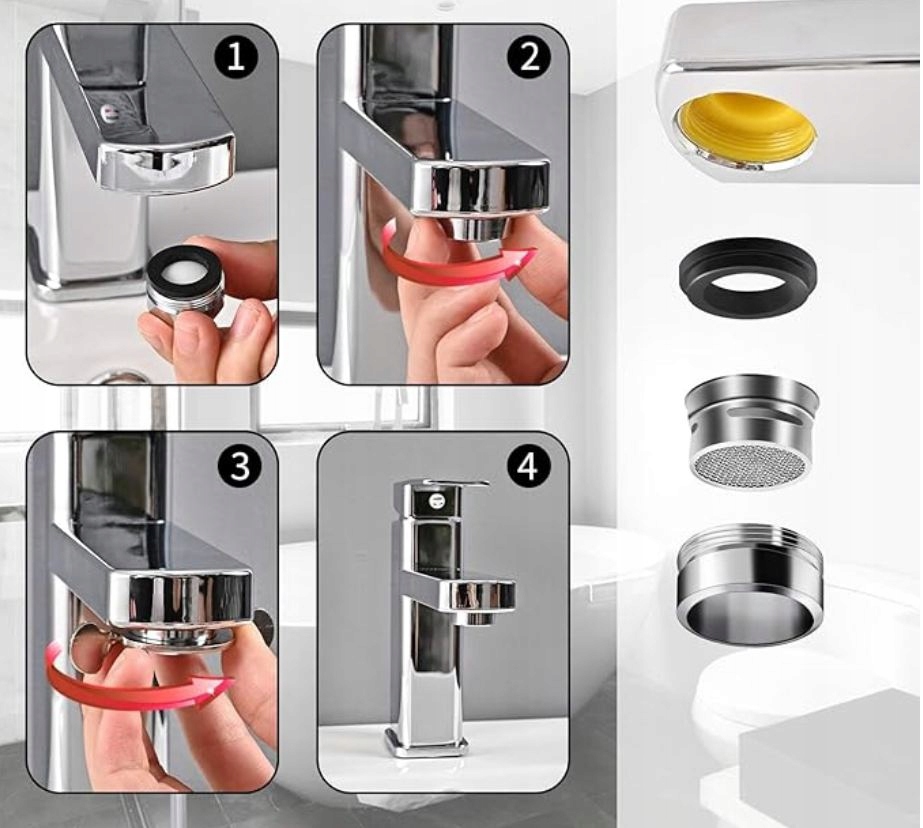 1
2
3
4