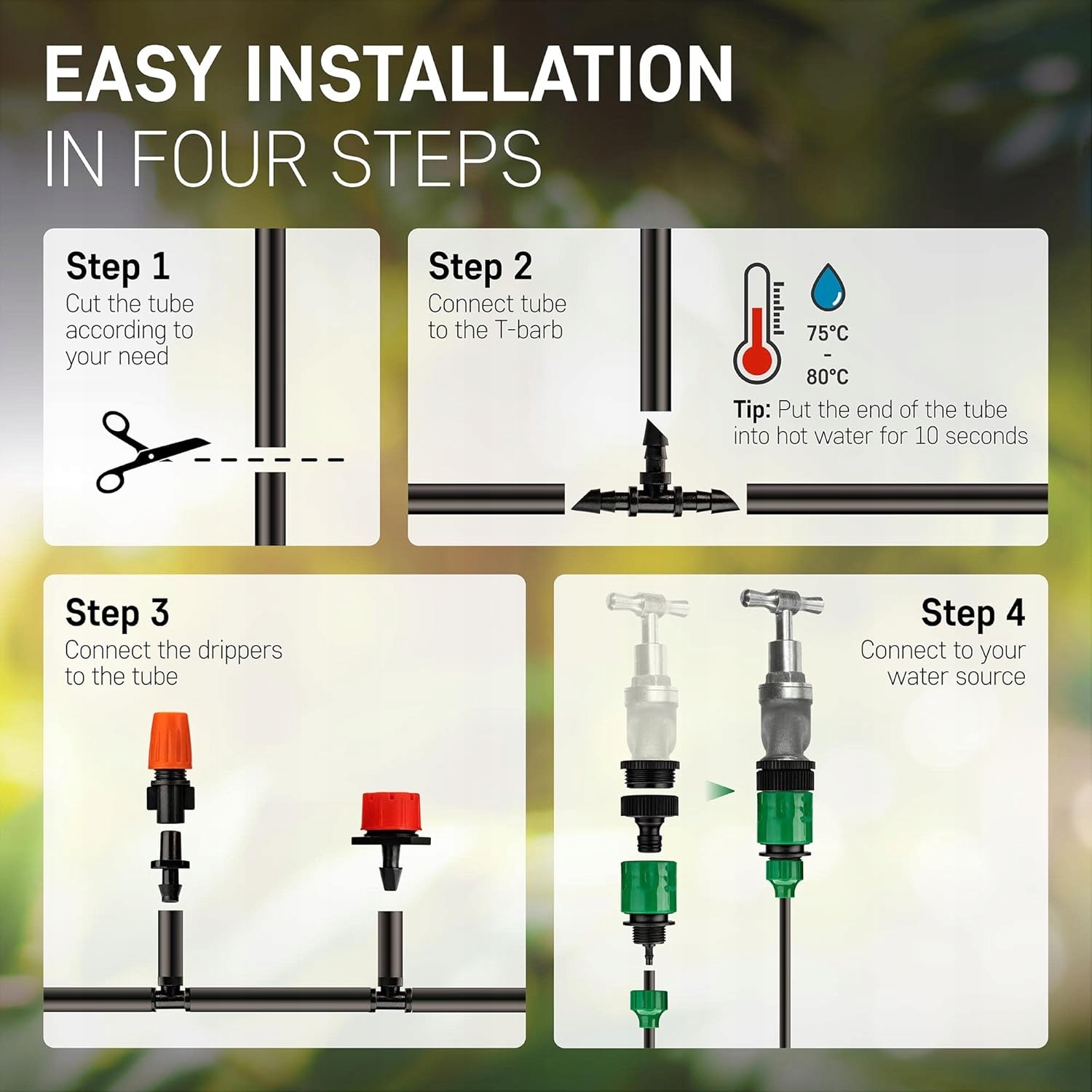 EASY INSTALLATION
IN FOUR STEPS

Step 1
Cut the tube according to your need

Step 2
Connect tube to the T-barb

75°C
-
80°C

Tip: Put the end of the tube into hot water for 10 seconds

Step 3
Connect the drippers to the tube

Step 4
Connect to your water source