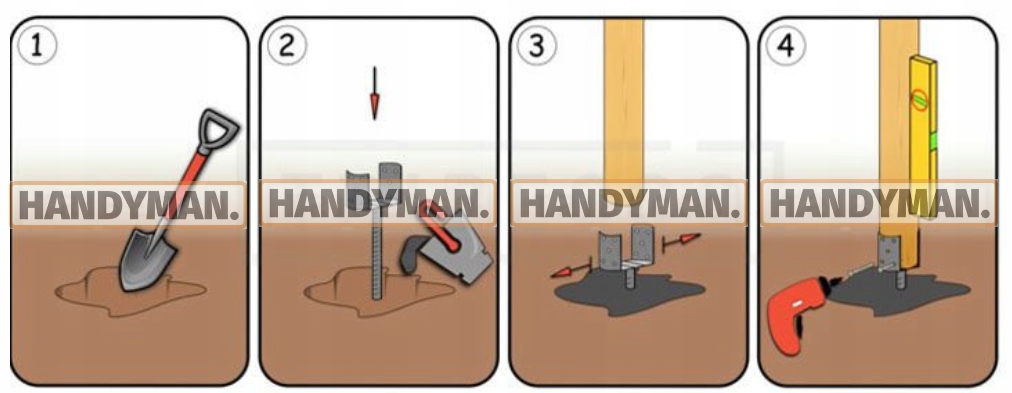 1

HANDYMAN.

2

HANDYMAN.

3

HANDYMAN.

4

HANDYMAN.