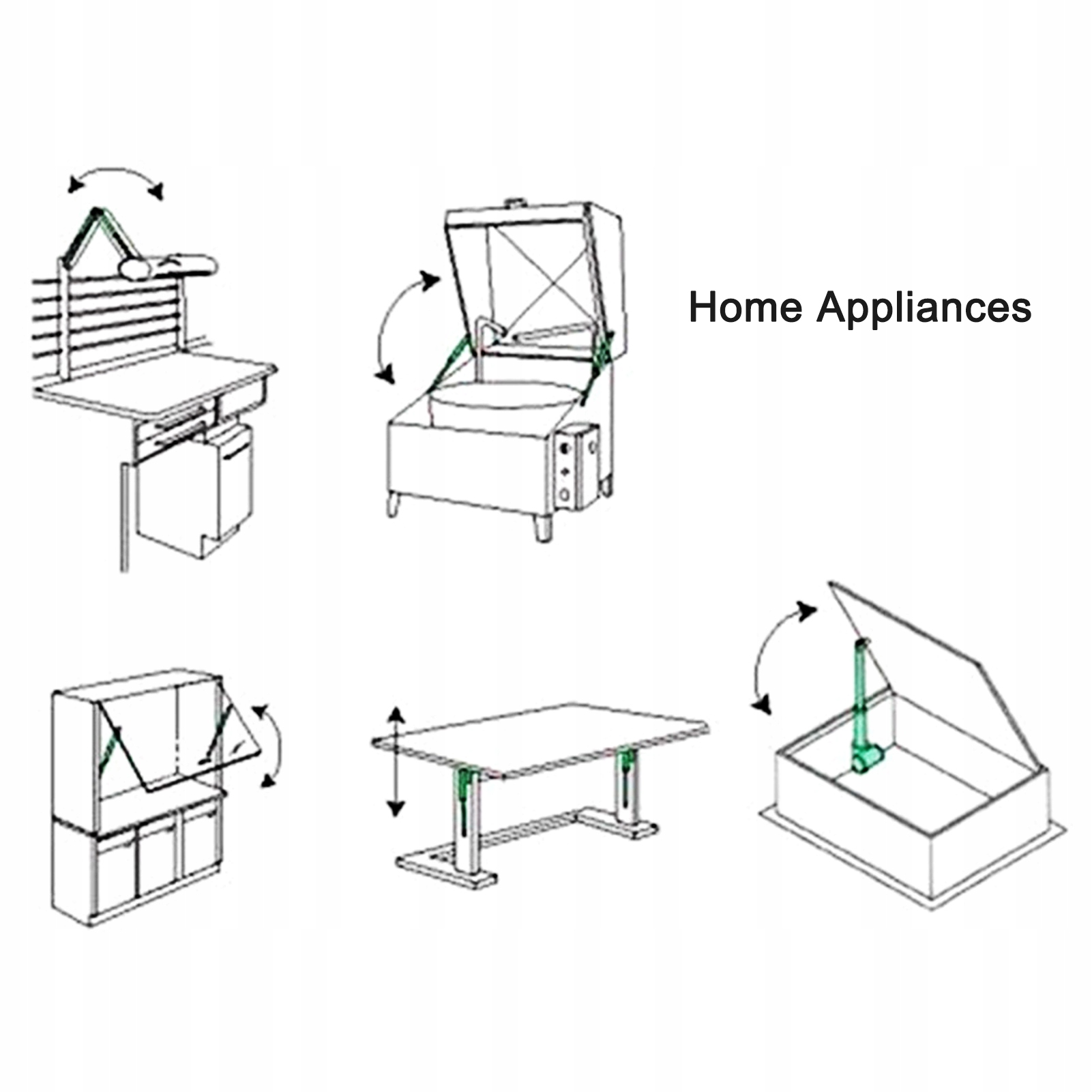 Home Appliances