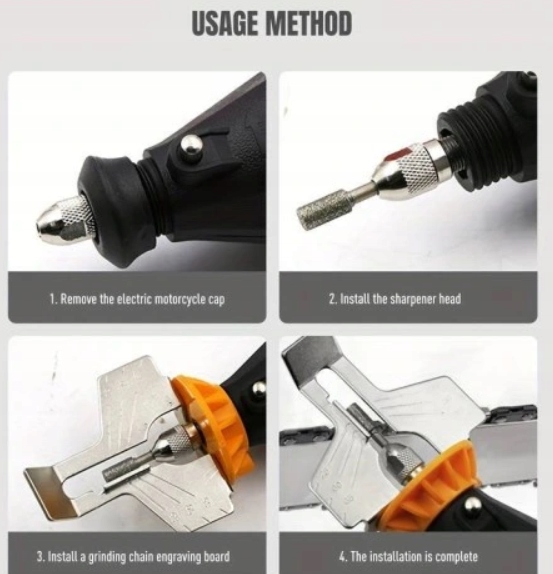 USAGE METHOD

1. Remove the electric motorcycle cap

2. Install the sharpener head

3. Install a grinding chain engraving board

4. The installation is complete