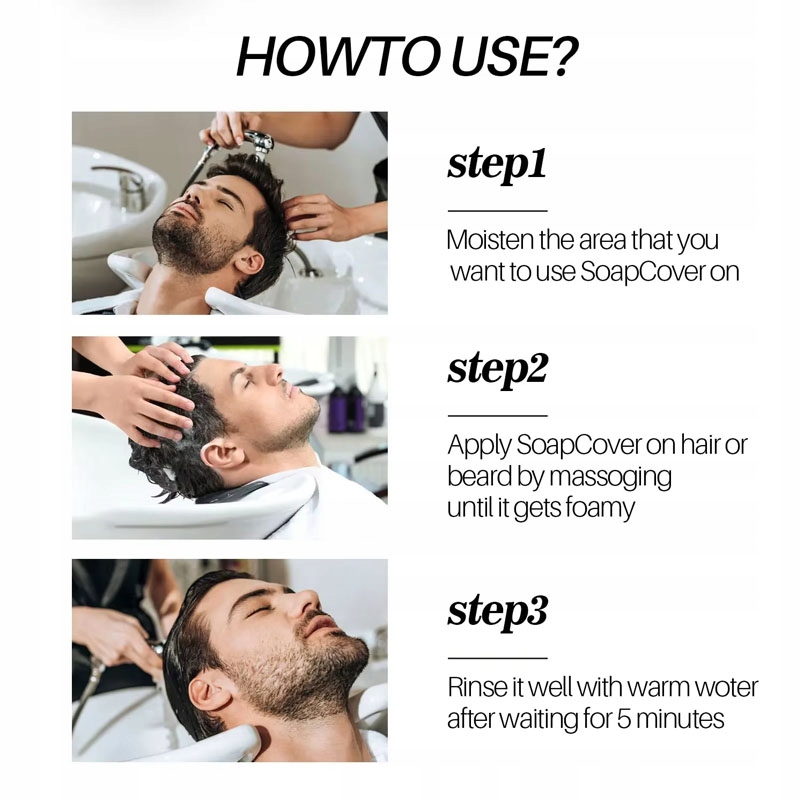 HOWTO USE?

step1

Moisten the area that you want to use SoapCover on

step2

Apply SoapCover on hair or beard by massoging until it gets foamy

step3

Rinse it well with warm woter after waiting for 5 minutes