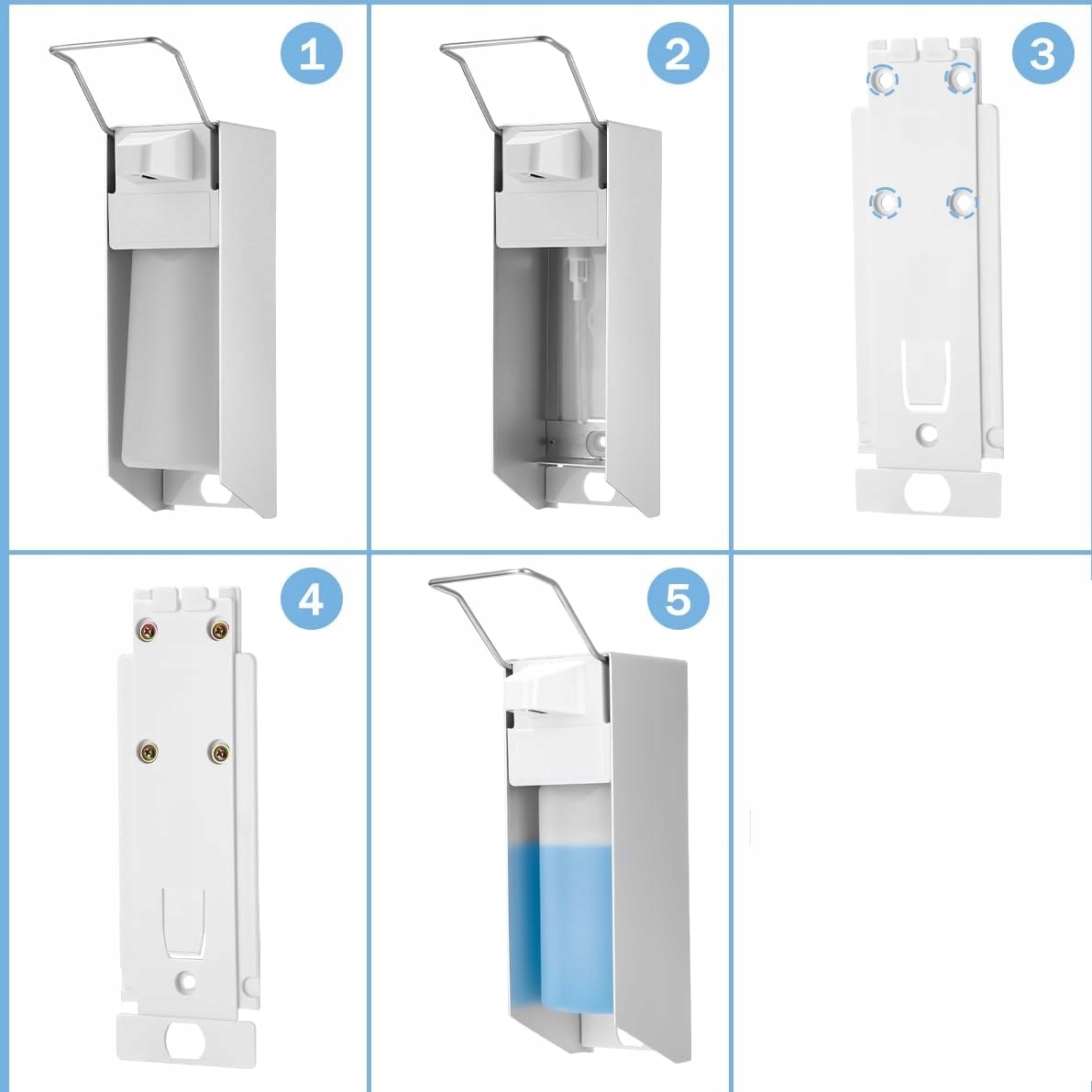 1
2
3
4
5