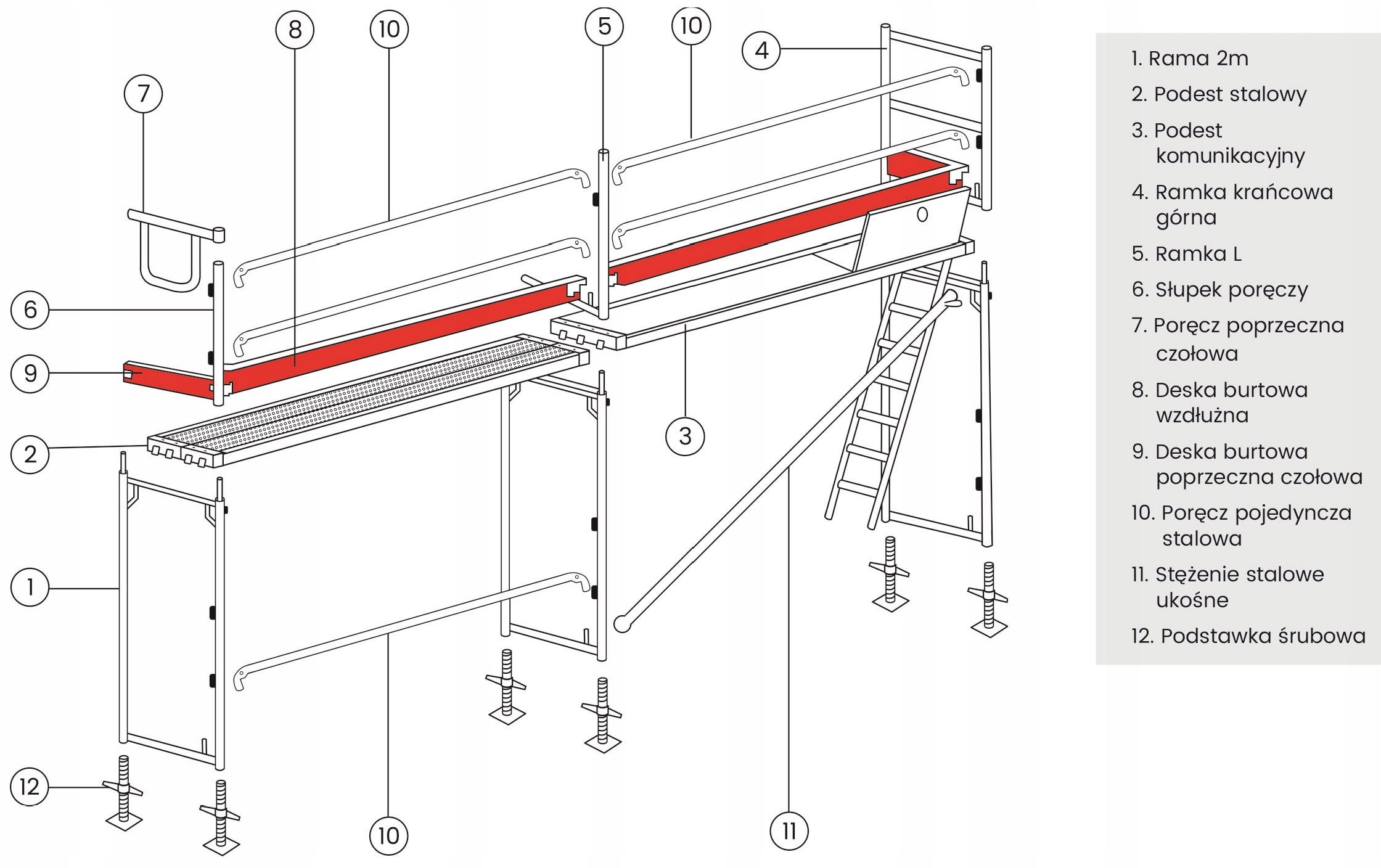 8
10
5
10
4
7
6
9
2
3
1
12
10
11

1. Rama 2m
2. Podest stalowy
3. Podest komunikacyjny
4. Ramka krańcowa górna
5. Ramka L
6. Słupek poręczy
7. Poręcz poprzeczna czołowa
8. Deska burtowa wzdłużna
9. Deska burtowa poprzeczna czołowa
10. Poręcz pojedyncza stalowa
11. Stężenie stalowe ukośne
12. Podstawka śrubowa