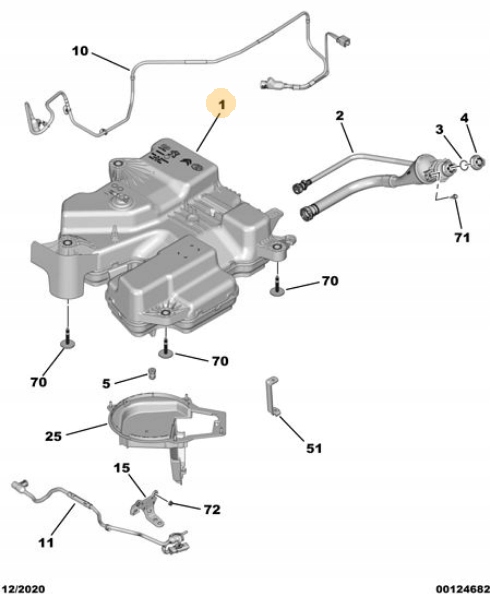 10
1
2
3
4
71
70
70
70
5
25
51
15
72
11
12/2020
00124682