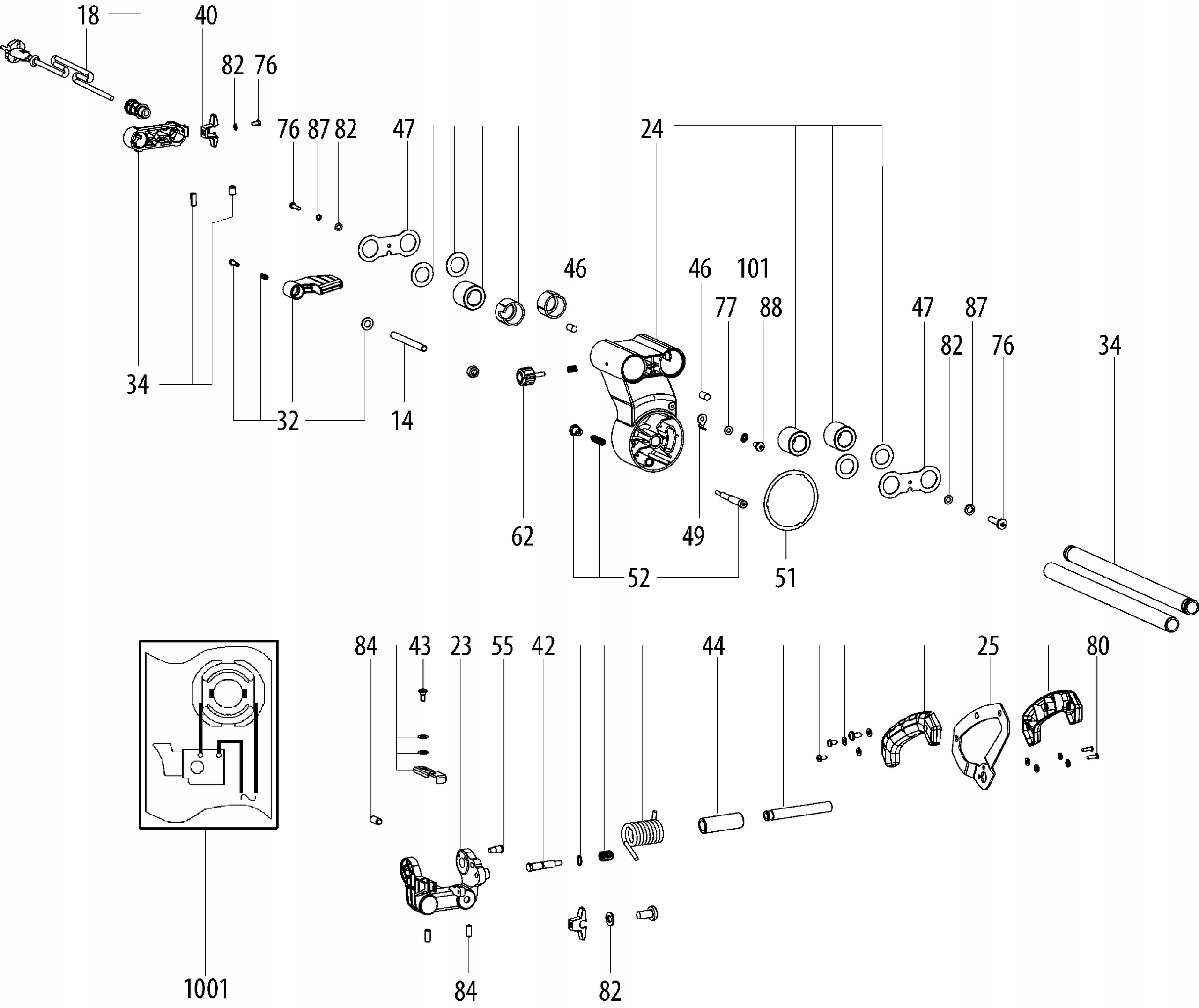 18 40
82 76
76 87 82 47 24
46 46 101
77 88 47 87
82 76 34
34
32 14
62 49
52 51
84 43 23 55 42 44 25 80
1001 84 82