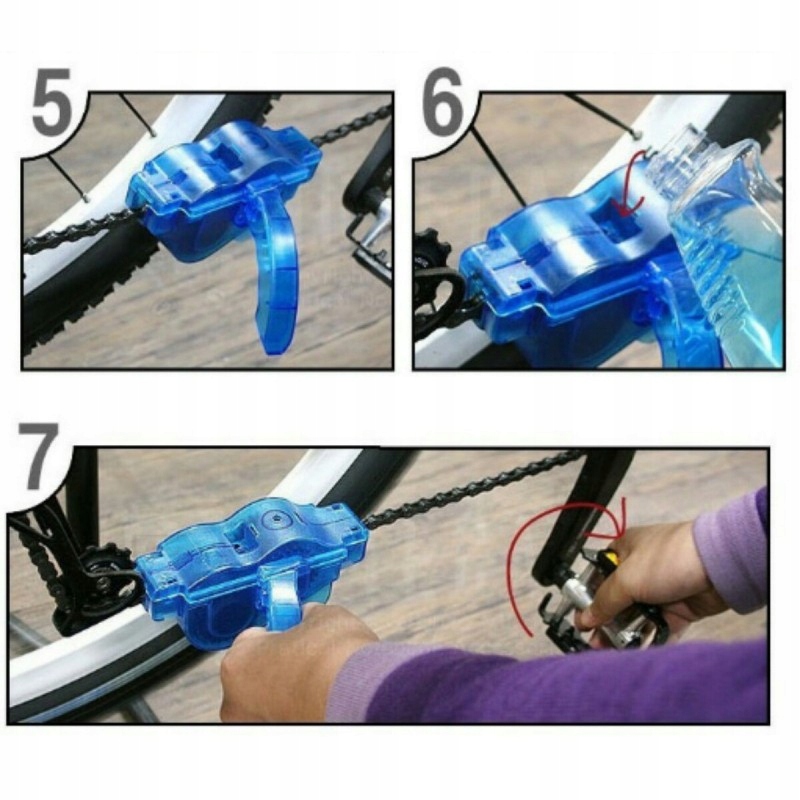 5

6

7