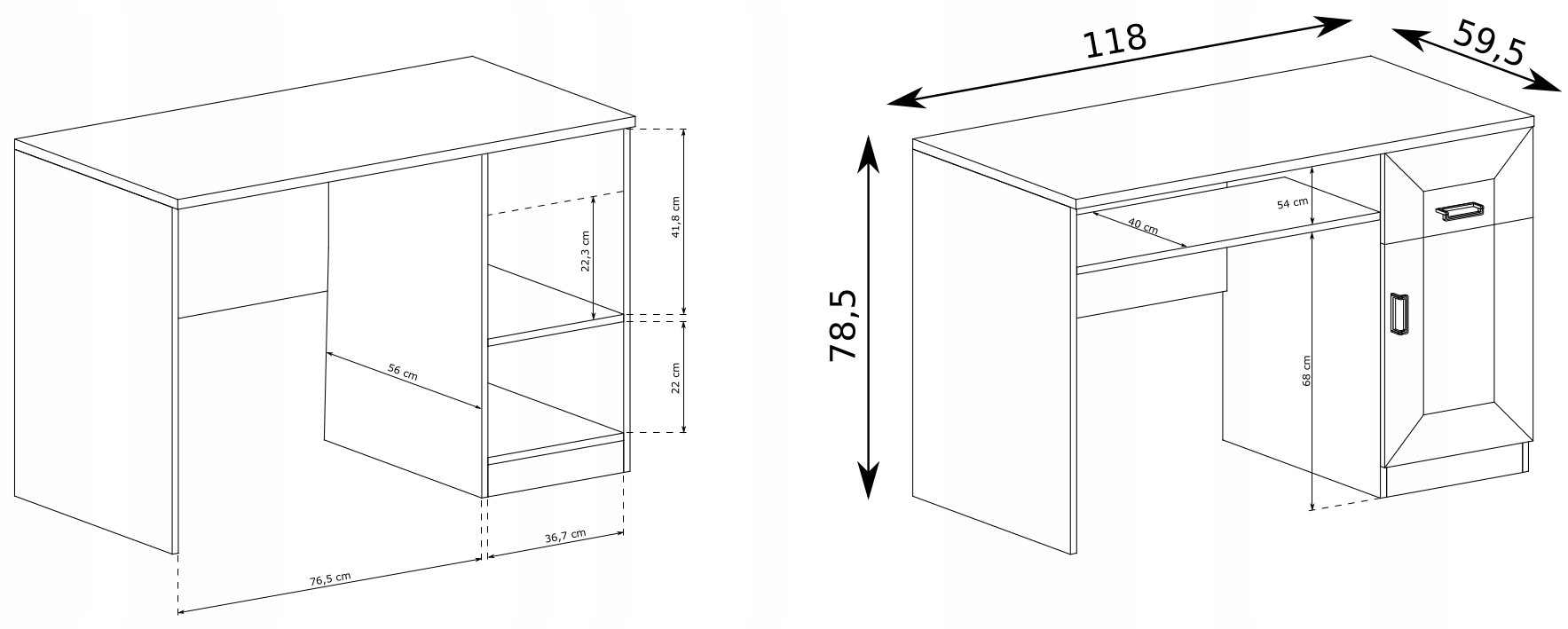 41,8 cm
22,3 cm
56 cm
22 cm
36,7 cm
76,5 cm
118
59,5
78,5
54 cm
40 cm
68 cm