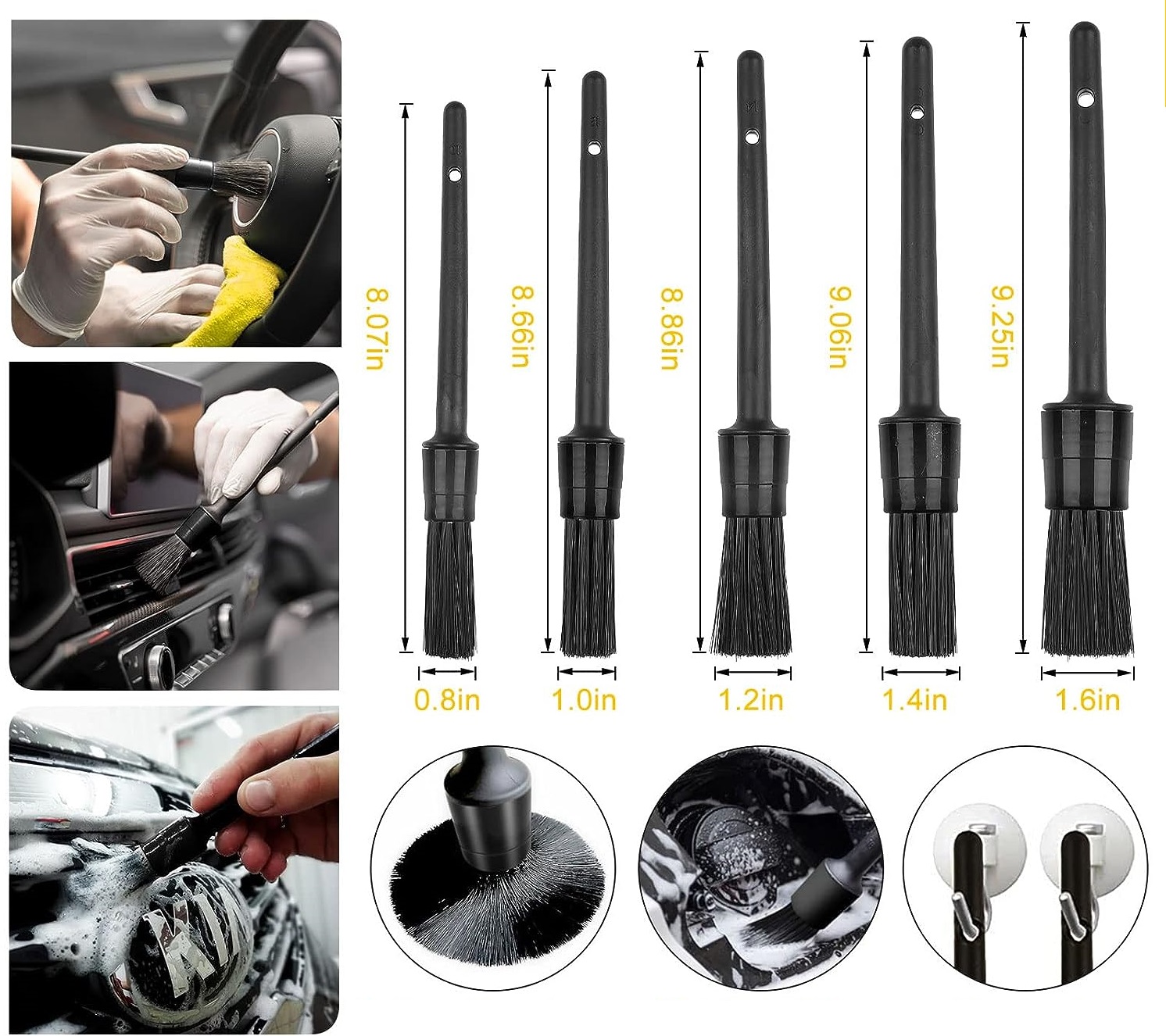 8.07in
8.66in
8.86in
9.06in
9.25in
0.8in
1.0in
1.2in
1.4in
1.6in
KIA