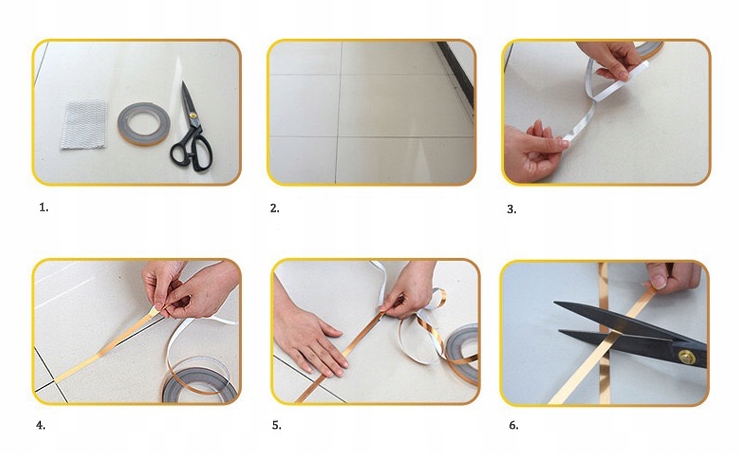 1.

2.

3.

4.

5.

6.