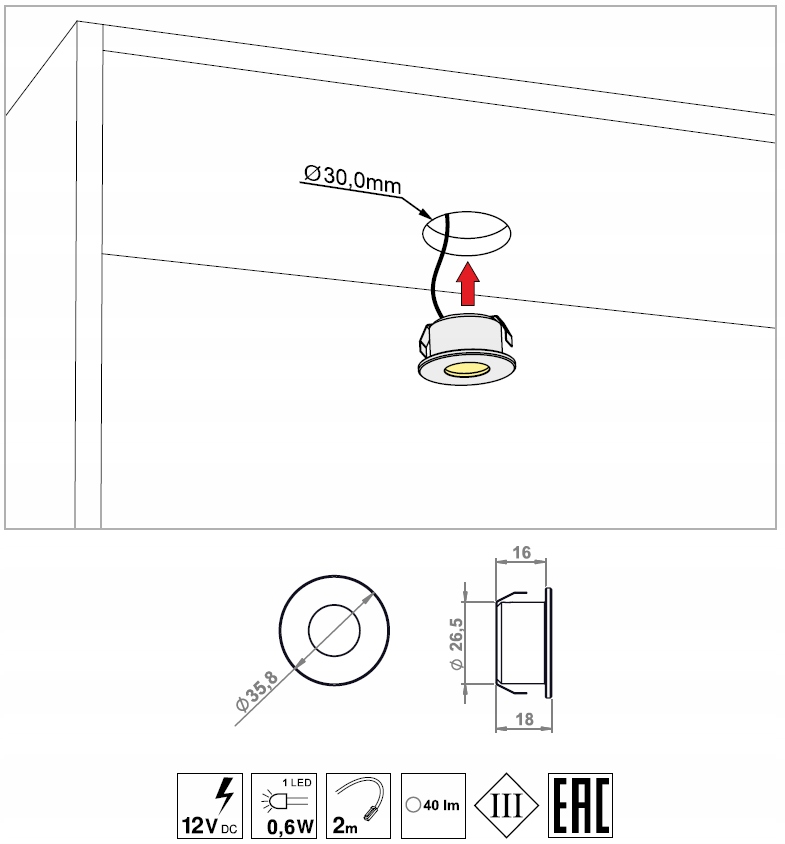 Ø30,0mm

Ø35,8

16

Ø 26,5

18

12V DC

1 LED

0,6 W

2m

40 lm

III

EAC