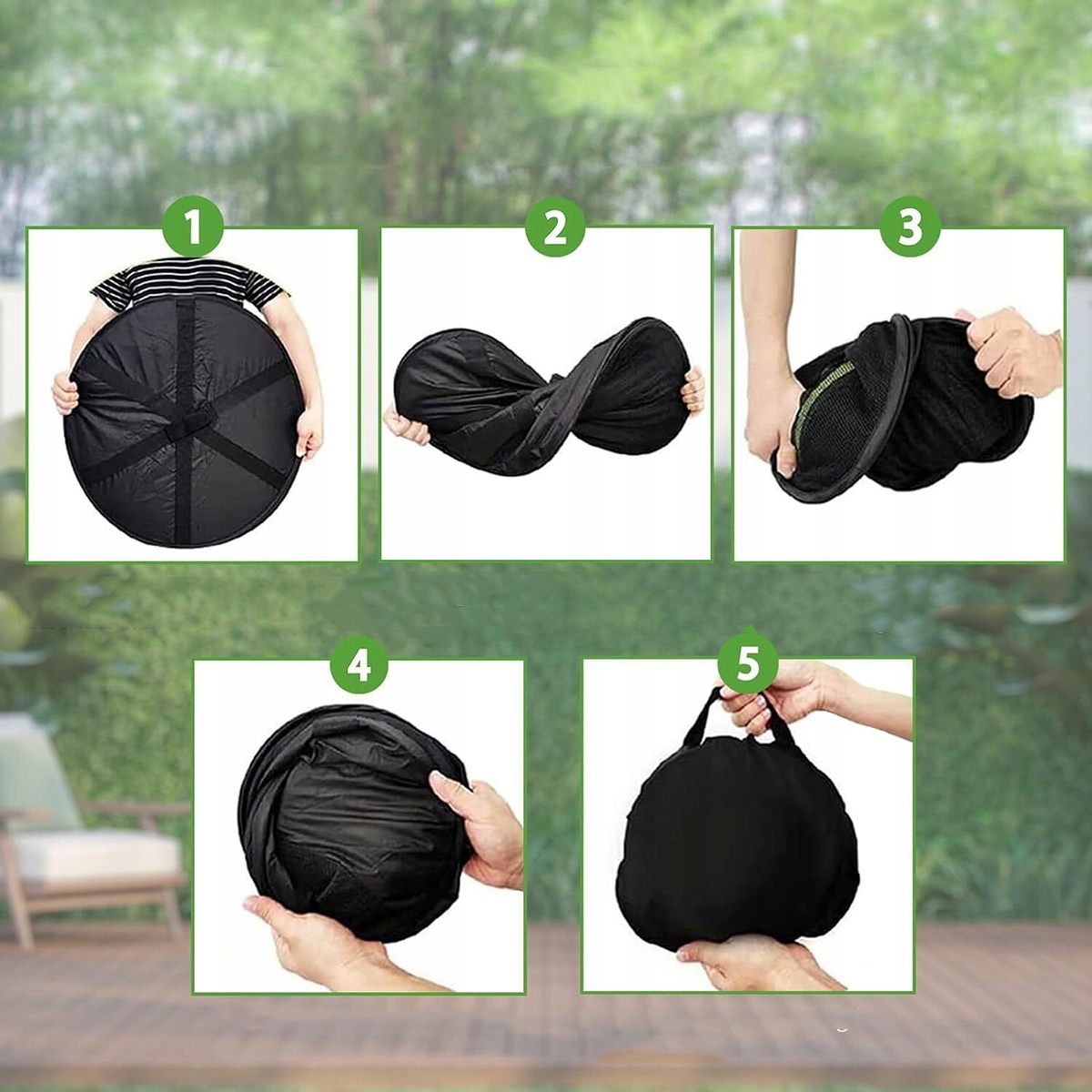 1
2
3
4
5