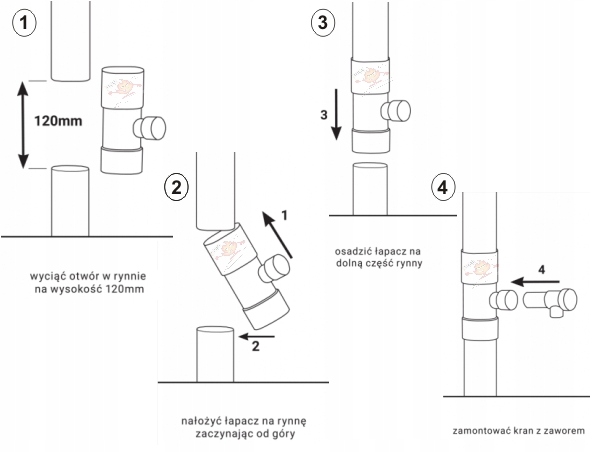 1

120mm

wyciąć otwór w rynnie na wysokość 120mm

2

1

2

nałożyć łapacz na rynnę zaczynając od góry

3

3

osadzić łapacz na dolną część rynny

4

4

zamontować kran z zaworem