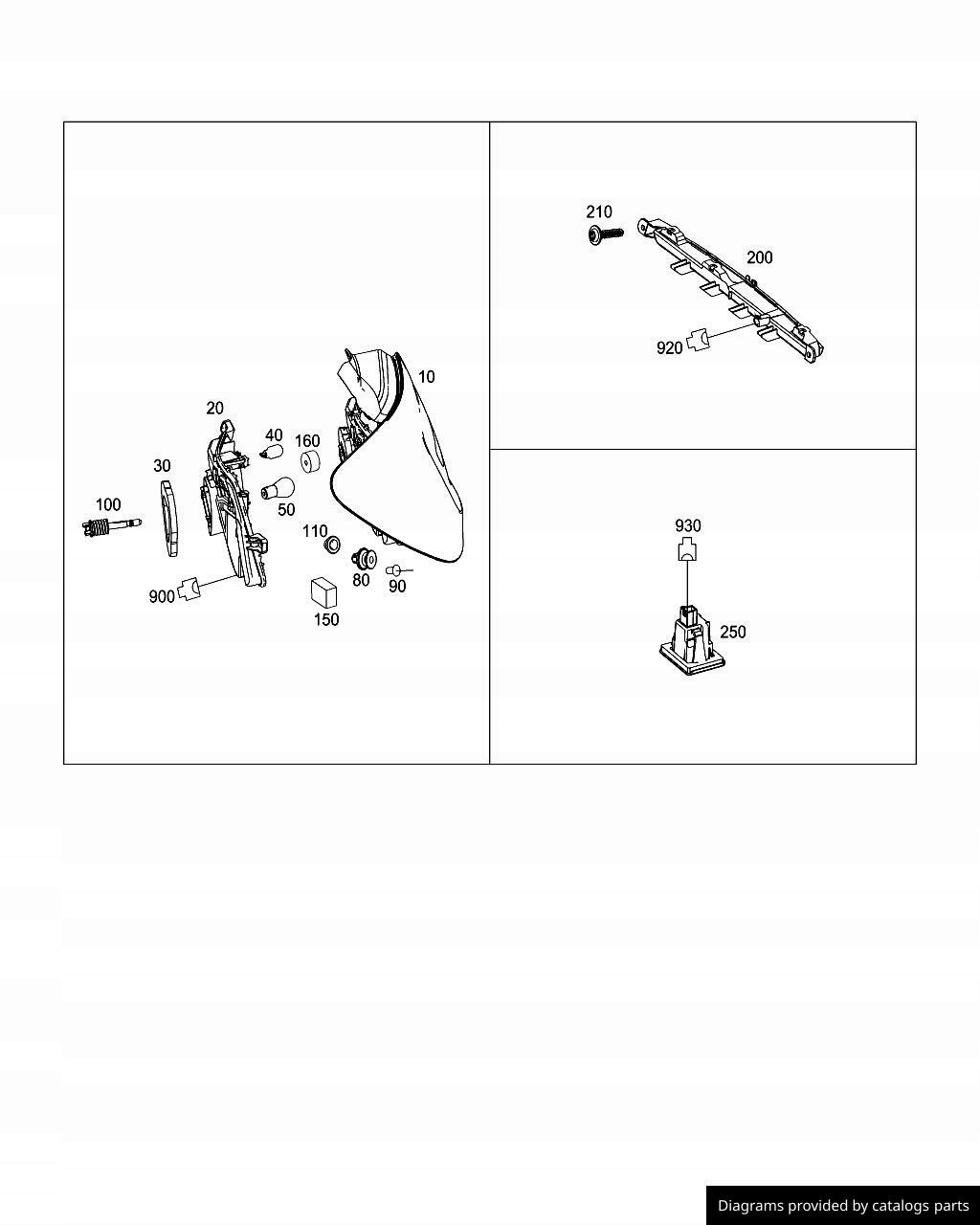 10
20
40
160
30
100
50
110
80
90
900
150

210
200
920

930
250

Diagrams provided by catalogs parts