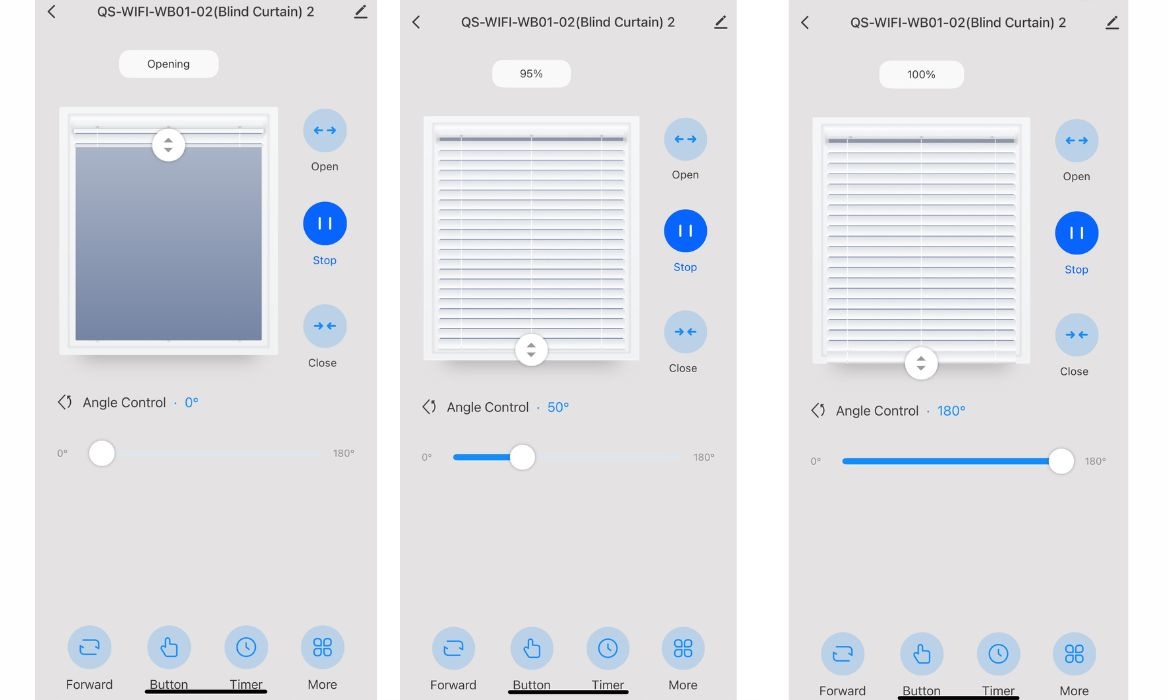 QS-WIFI-WB01-02(Blind Curtain) 2

Opening

Open

Stop

Close

Angle Control · 0°

0°

180°

Forward Button Timer More

QS-WIFI-WB01-02(Blind Curtain) 2

95%

Open

Stop

Close

Angle Control · 50°

0°

180°

Forward Button Timer More

QS-WIFI-WB01-02(Blind Curtain) 2

100%

Open

Stop

Close

Angle Control · 180°

0°

180°

Forward Button Timer More