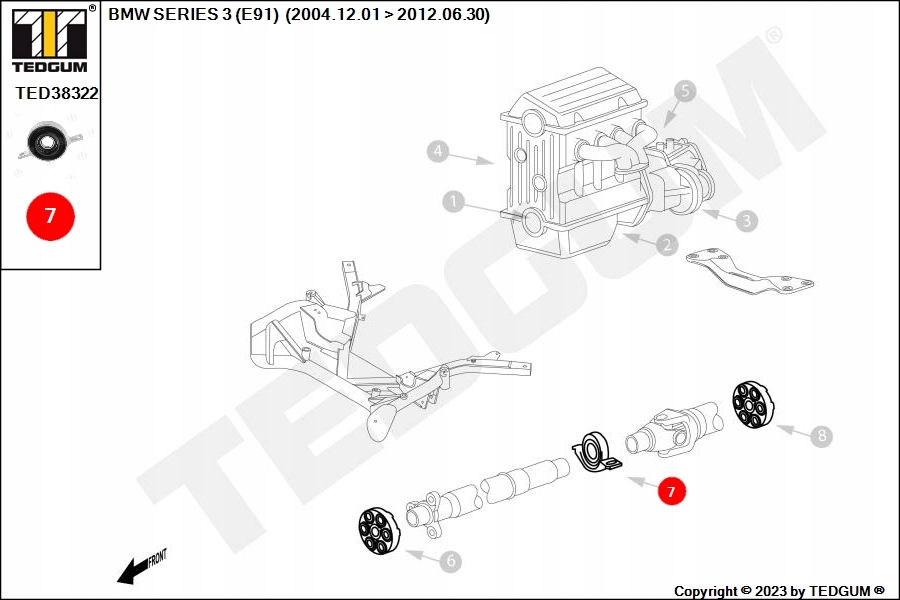 TEDGUM®

TED38322

7

BMW SERIES 3 (E91) (2004.12.01 > 2012.06.30)

TEDGUM®

5

4

1

3

2

8

7

6

FRONT

Copyright © 2023 by TEDGUM ®