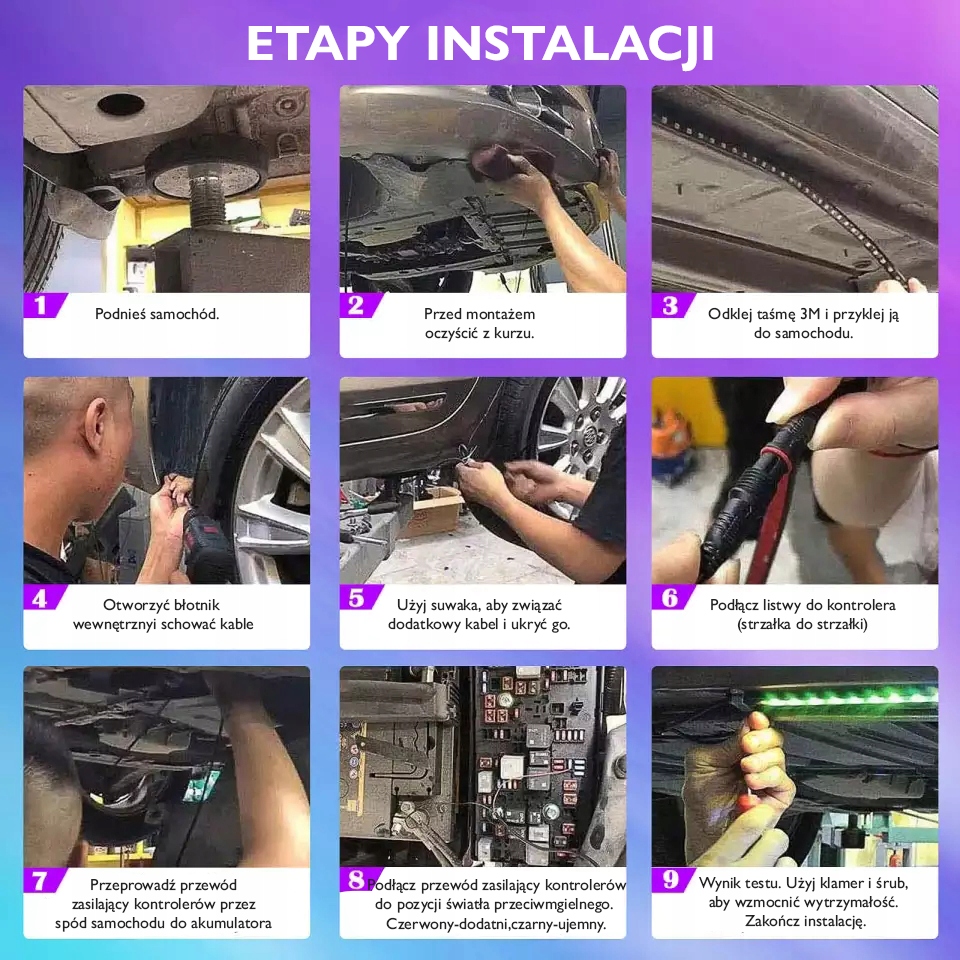 ETAPY INSTALACJI

1 Podnieś samochód.

2 Przed montażem oczyścić z kurzu.

3 Odklej taśmę 3M i przyklej ją do samochodu.

4 Otworzyć błotnik wewnętrznyi schować kable

5 Użyj suwaka, aby związać dodatkowy kabel i ukryć go.

6 Podłącz listwy do kontrolera (strzałka do strzałki)

7 Przeprowadź przewód zasilający kontrolerów przez spód samochodu do akumulatora

8 Podłącz przewód zasilający kontrolerów do pozycji światła przeciwmgielnego. Czerwony-dodatni,czarny-ujemny.

9 Wynik testu. Użyj klamer i śrub, aby wzmocnić wytrzymałość. Zakończ instalację.