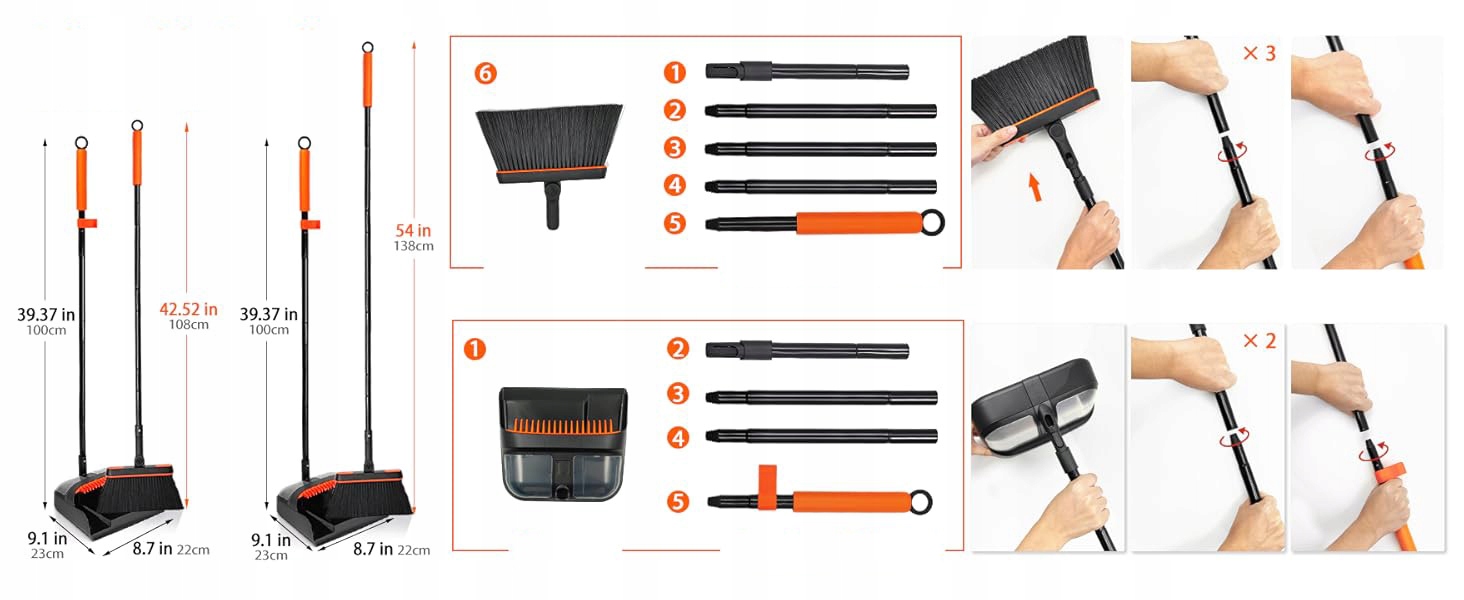 39.37 in
100cm

42.52 in
108cm

9.1 in
23cm

8.7 in 22cm

39.37 in
100cm

54 in
138cm

9.1 in
23cm

8.7 in 22cm

6

1

2

3

4

5

× 3

1

2

3

4

5

× 2