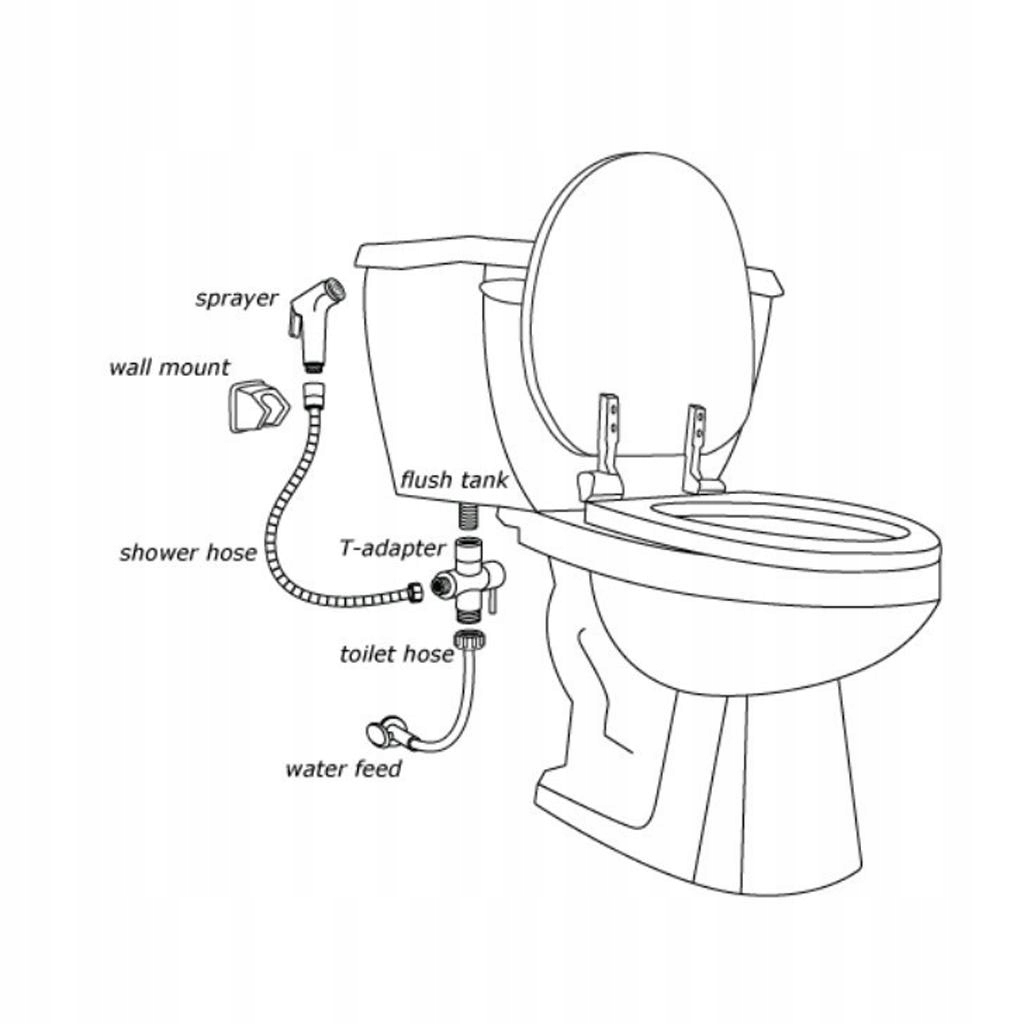 sprayer

wall mount

flush tank

shower hose

T-adapter

toilet hose

water feed