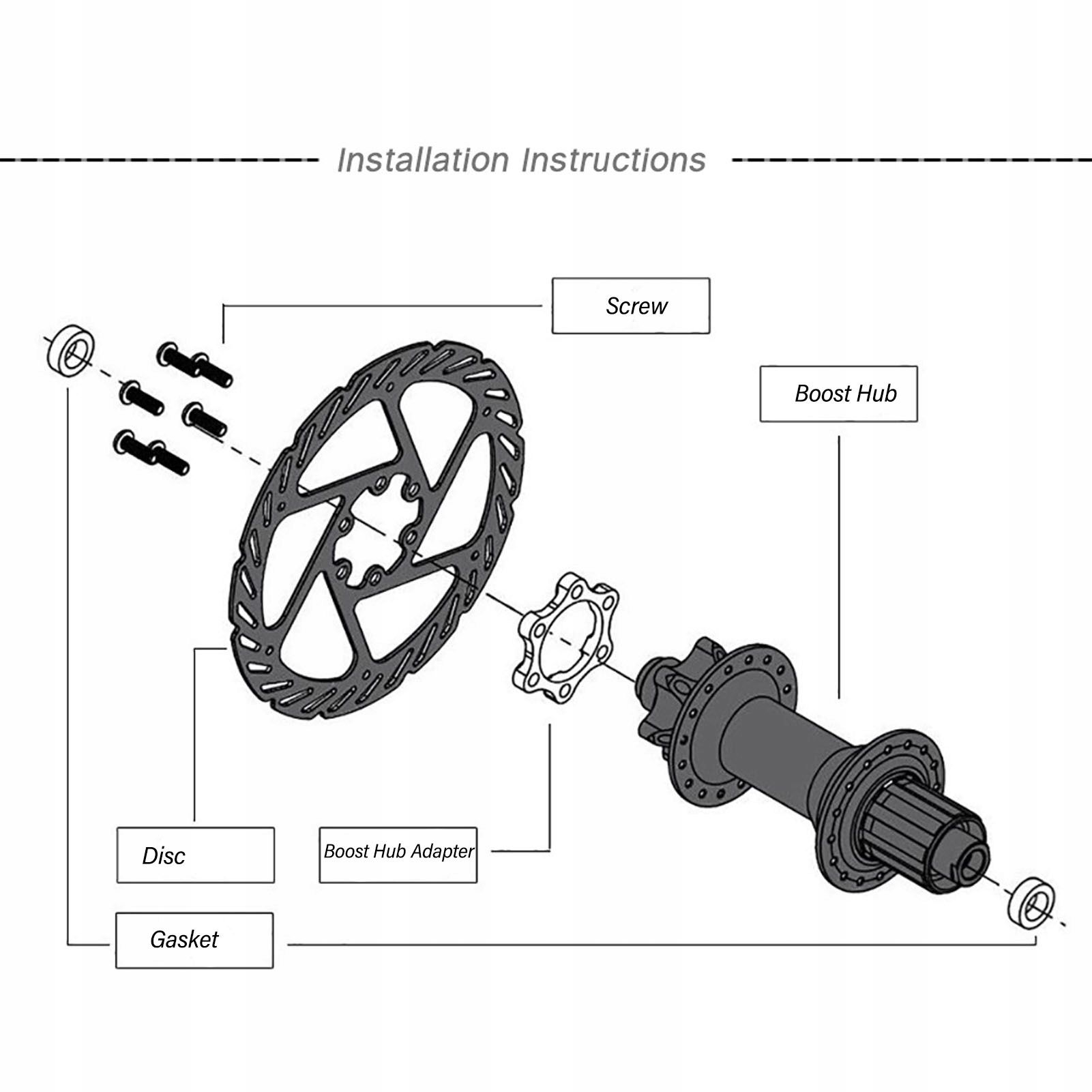 Installation Instructions

Screw

Boost Hub

Disc

Boost Hub Adapter

Gasket