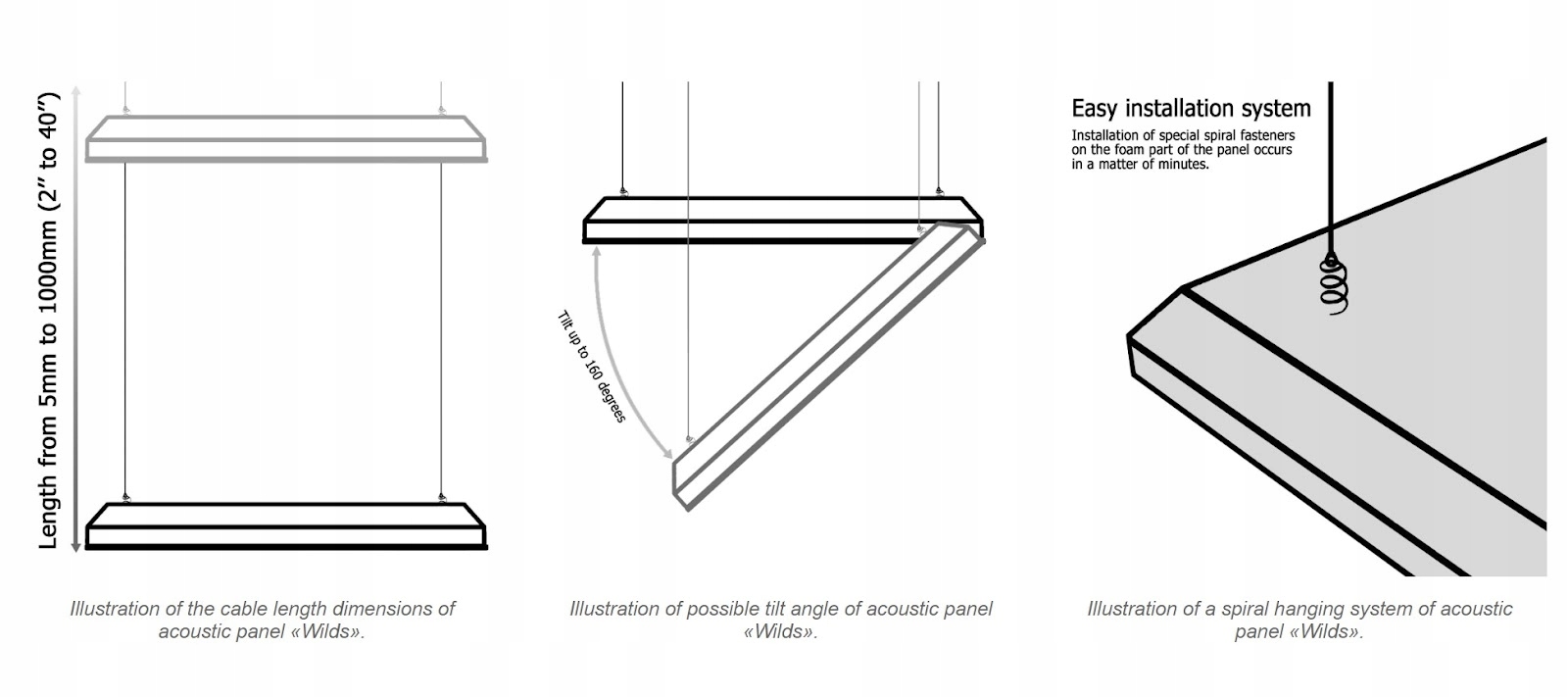 Length from 5mm to 1000mm (2″ to 40″)

Illustration of the cable length dimensions of acoustic panel «Wilds».

Tilt up to 160 degrees

Illustration of possible tilt angle of acoustic panel «Wilds».

Easy installation system

Installation of special spiral fasteners on the foam part of the panel occurs in a matter of minutes.

Illustration of a spiral hanging system of acoustic panel «Wilds».