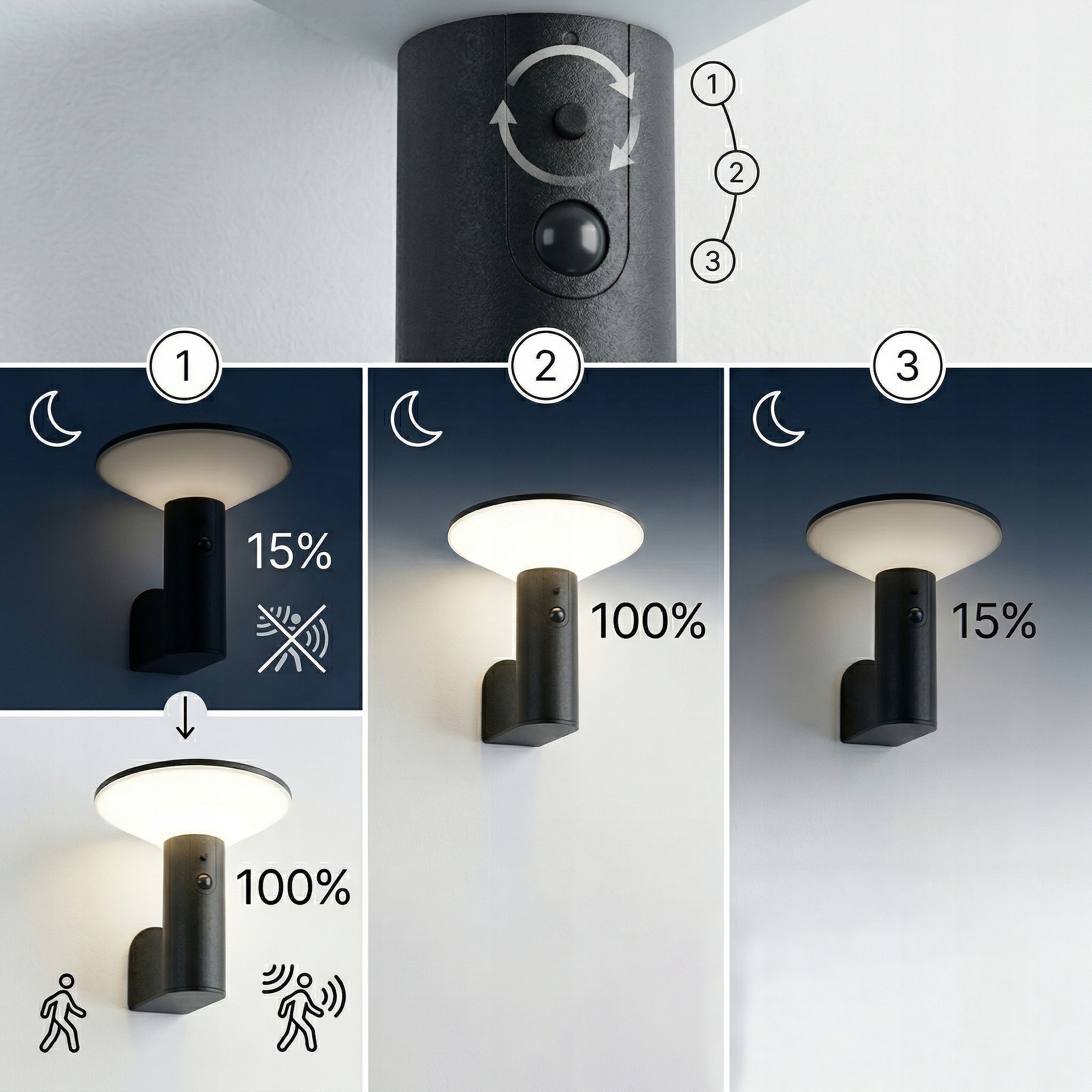 1
2
3

1
15%

100%

2
100%

3
15%