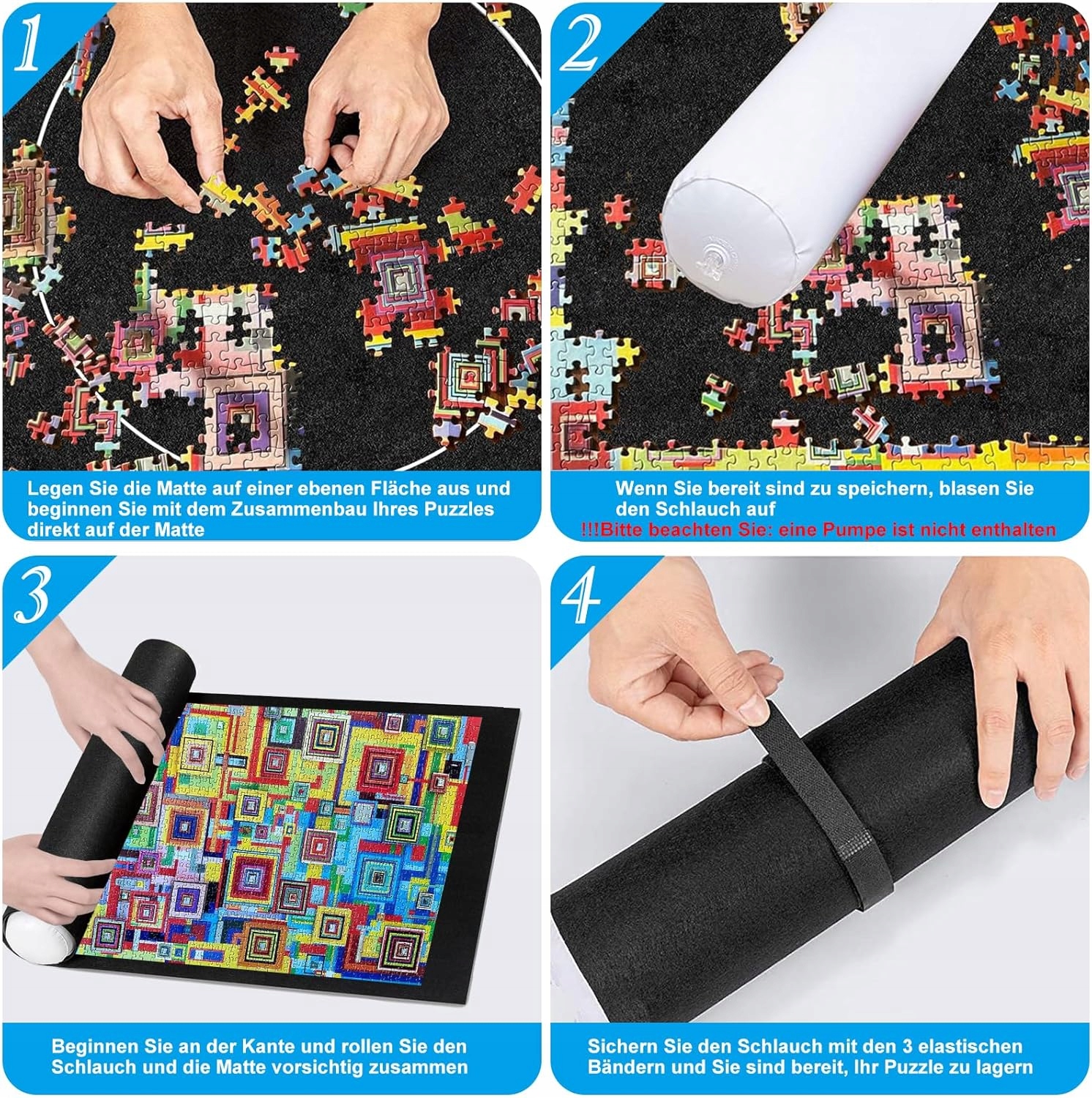 1

Legen Sie die Matte auf einer ebenen Fläche aus und beginnen Sie mit dem Zusammenbau Ihres Puzzles direkt auf der Matte

2

Wenn Sie bereit sind zu speichern, blasen Sie den Schlauch auf
!!!Bitte beachten Sie: eine Pumpe ist nicht enthalten

3

Beginnen Sie an der Kante und rollen Sie den Schlauch und die Matte vorsichtig zusammen

4

Sichern Sie den Schlauch mit den 3 elastischen Bändern und Sie sind bereit, Ihr Puzzle zu lagern