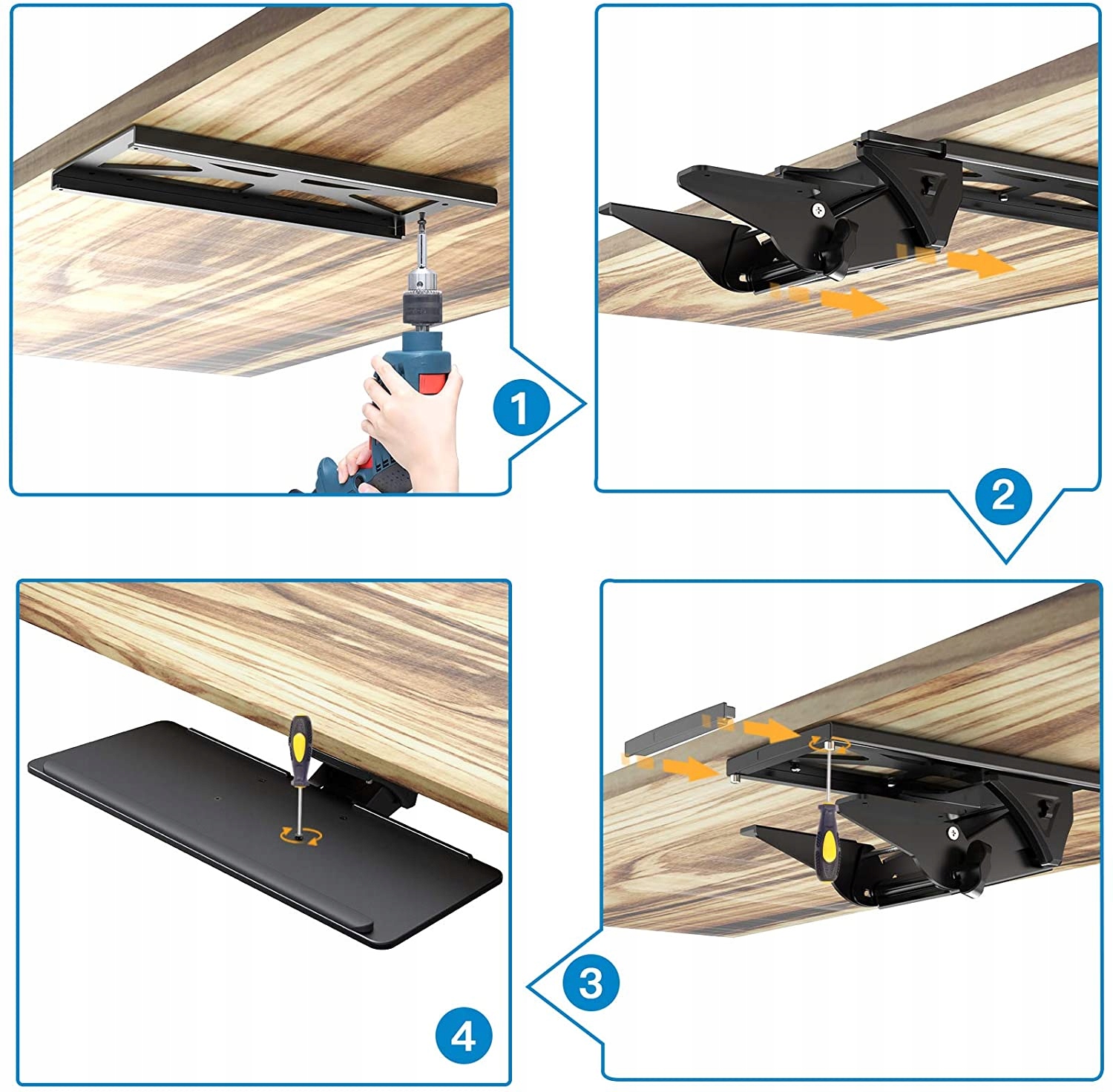 1

2

3

4