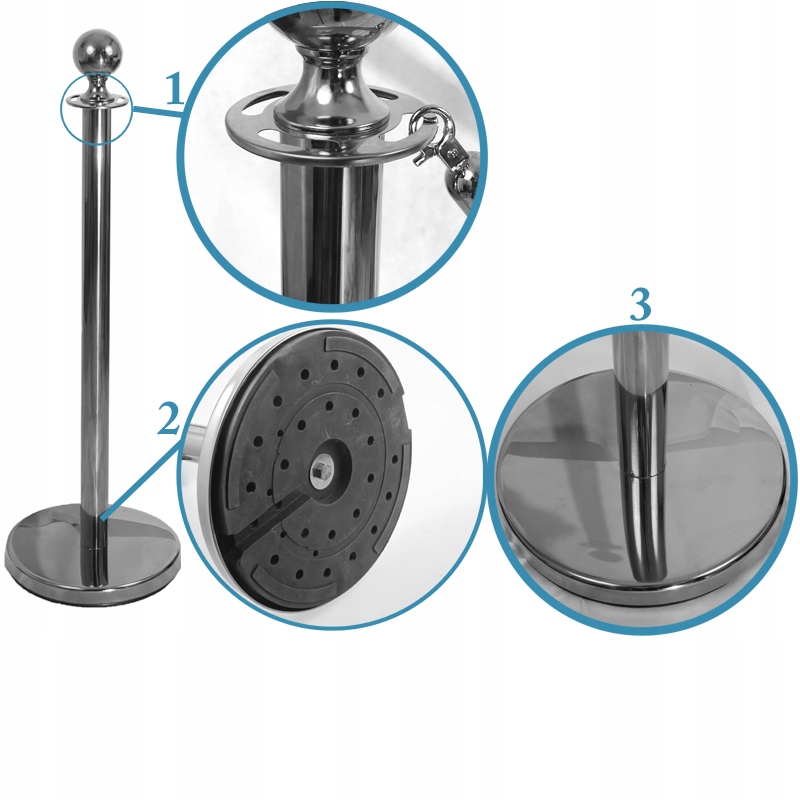 1
2
3