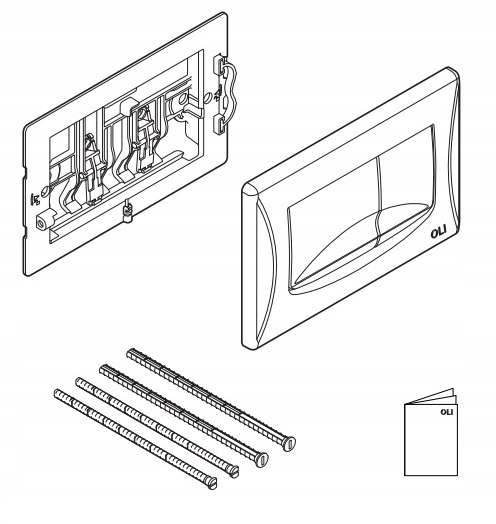 OLI

OLI