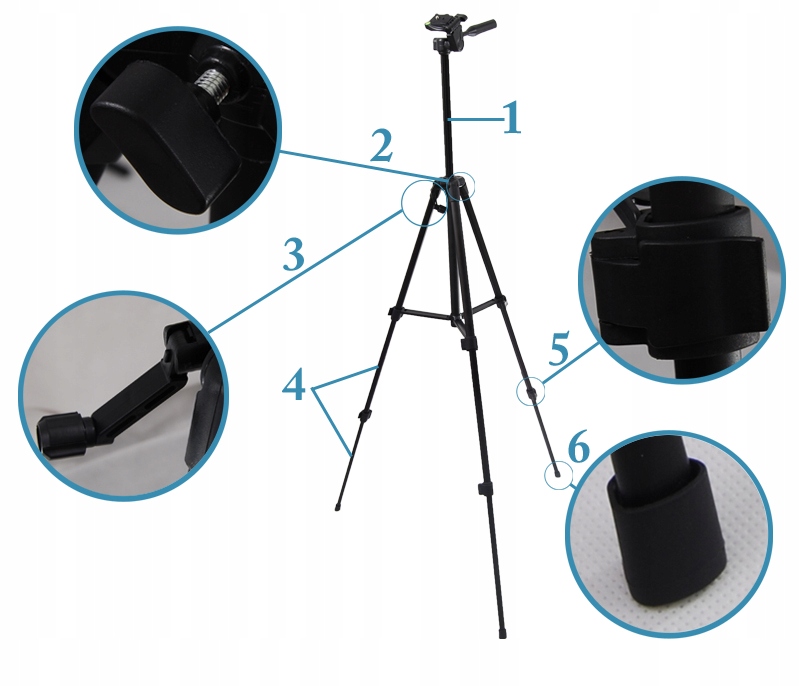 1
2
3
4
5
6