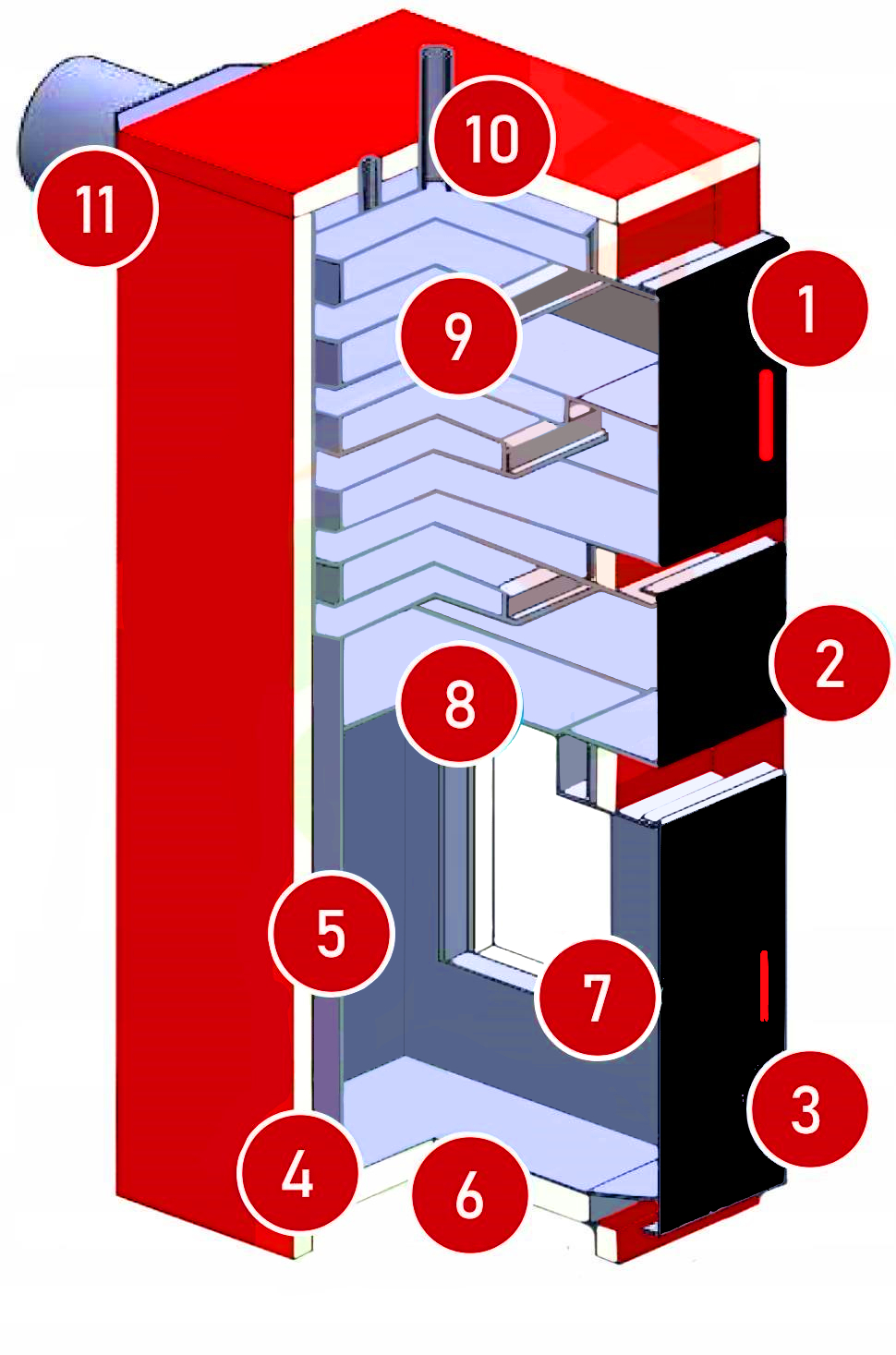 11
10
1
9
2
8
5
7
3
4
6