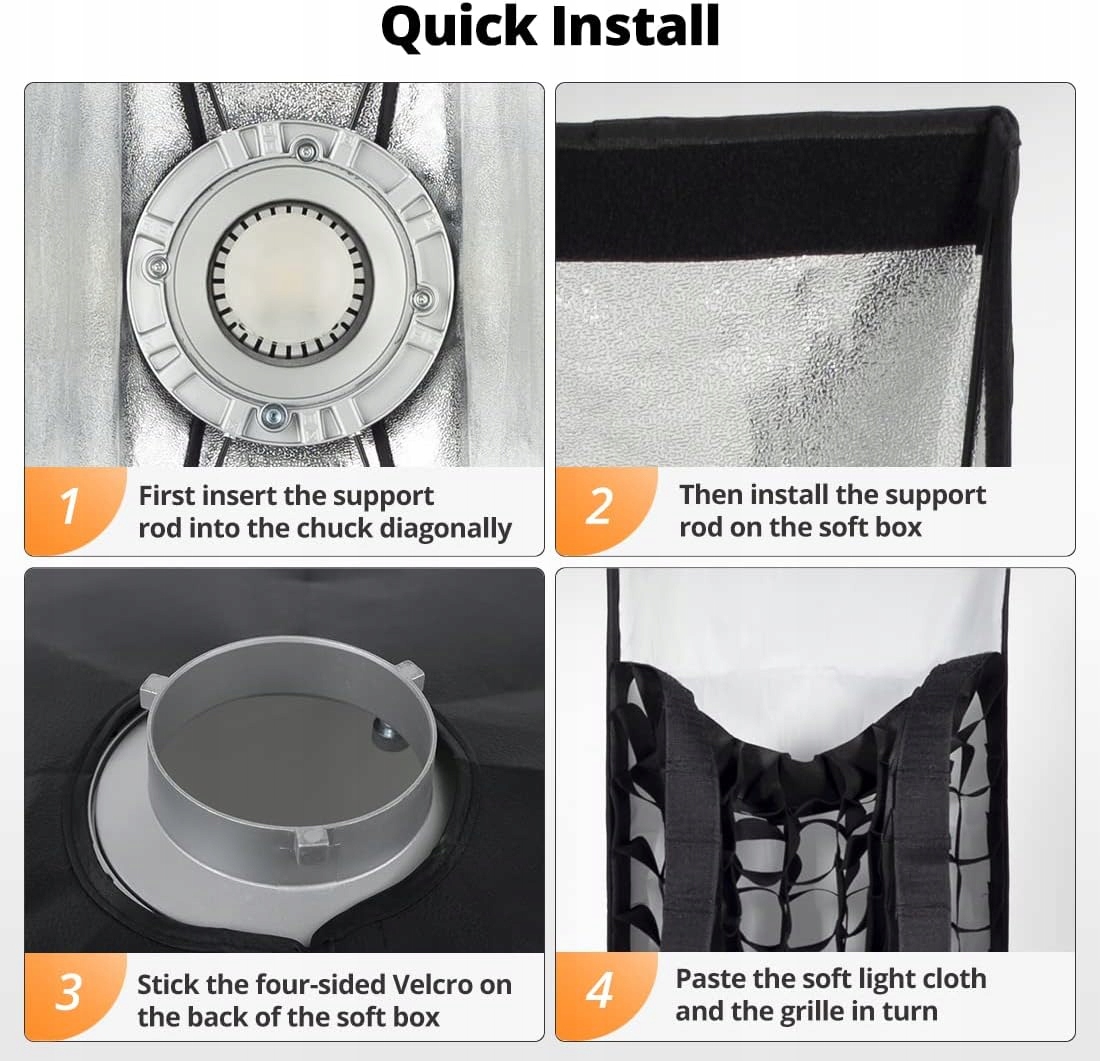 Quick Install

1 First insert the support rod into the chuck diagonally

2 Then install the support rod on the soft box

3 Stick the four-sided Velcro on the back of the soft box

4 Paste the soft light cloth and the grille in turn