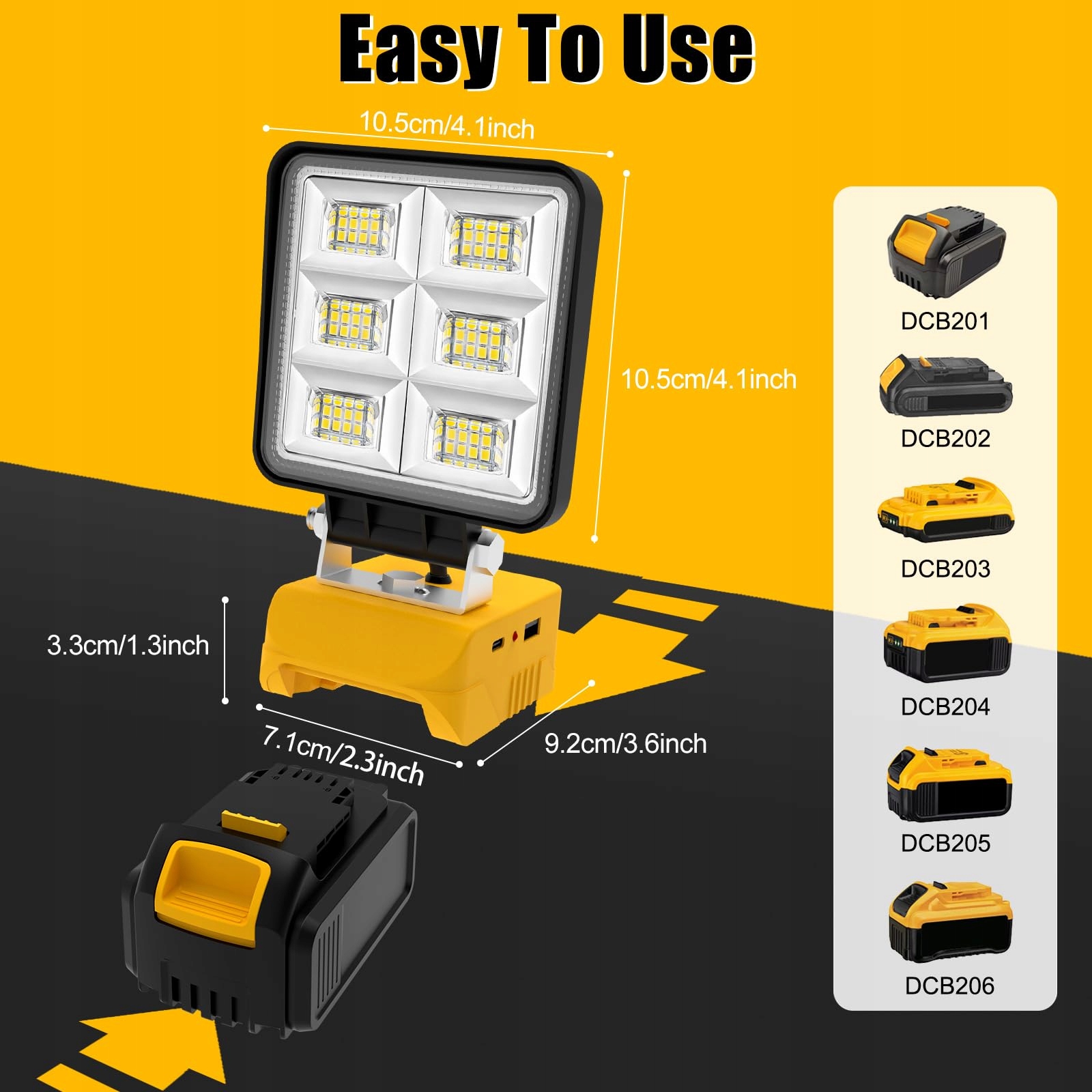 Easy To Use

10.5cm/4.1inch

10.5cm/4.1inch

3.3cm/1.3inch

7.1cm/2.3inch

9.2cm/3.6inch

DCB201

DCB202

DCB203

DCB204

DCB205

DCB206