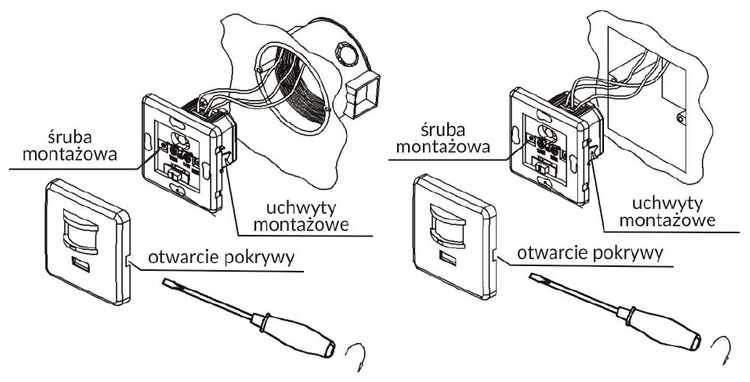 śruba montażowa

uchwyty montażowe

otwarcie pokrywy

śruba montażowa

uchwyty montażowe

otwarcie pokrywy