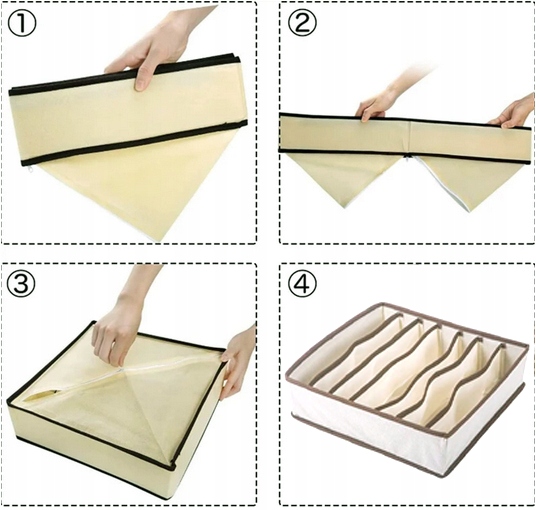 ①

②

③

④