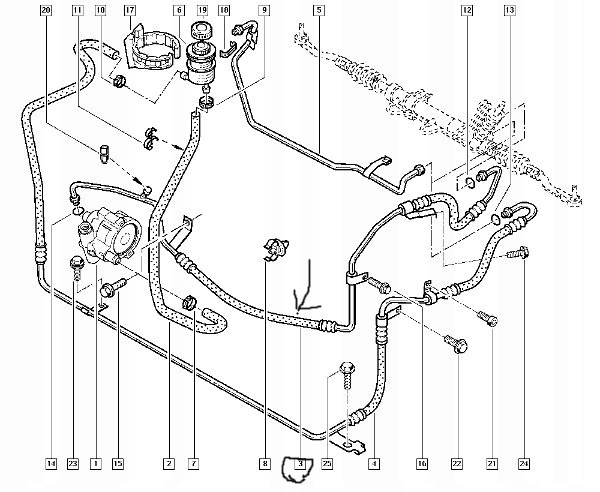 20 11 10 17 6 19 18 9 5 12 13

14 23 1 15 2 7 8 3 25 4 16 22 21 24