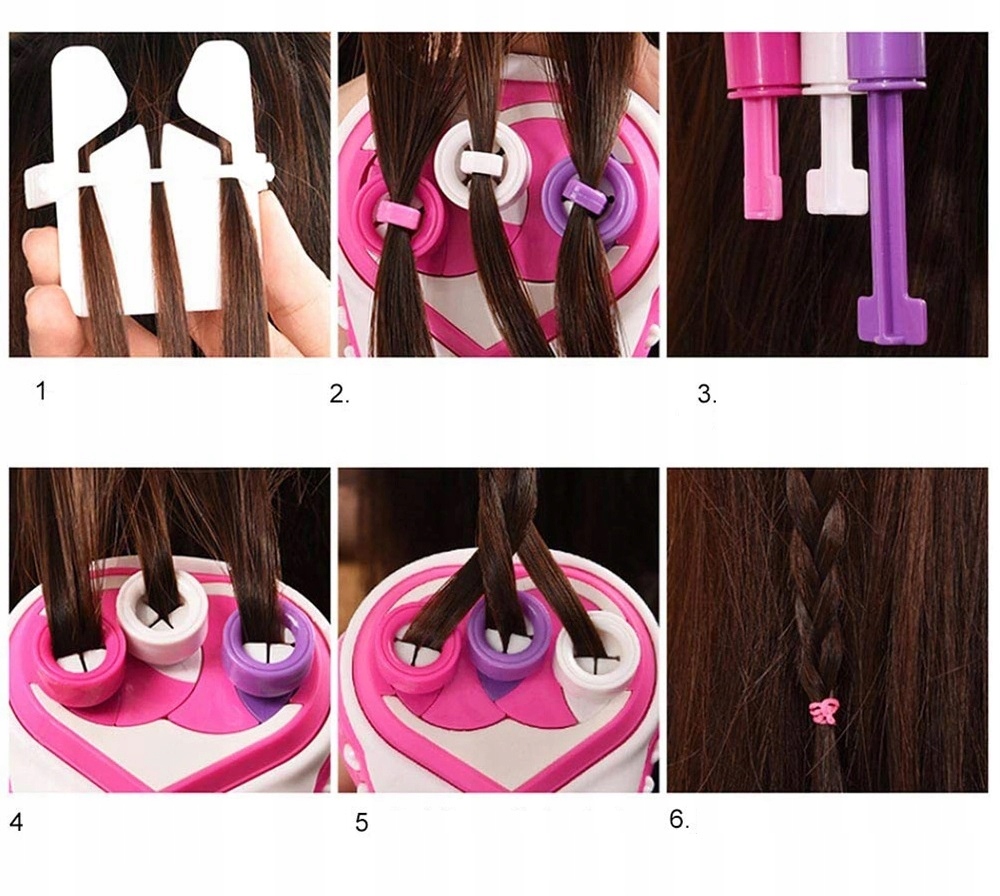 1

2.

3.

4

5

6.