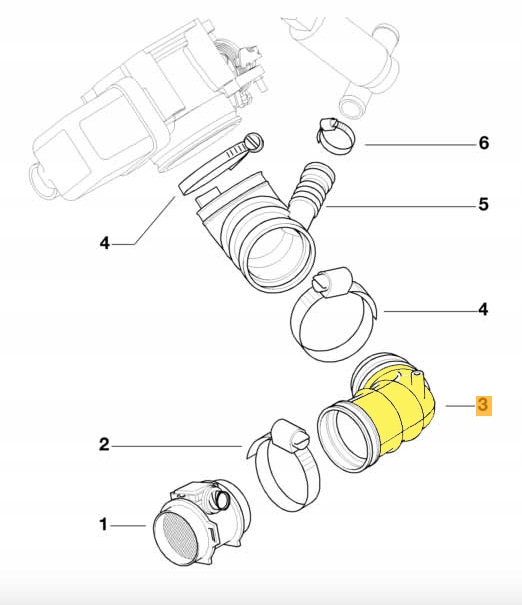 6
5
4
4
3
2
1