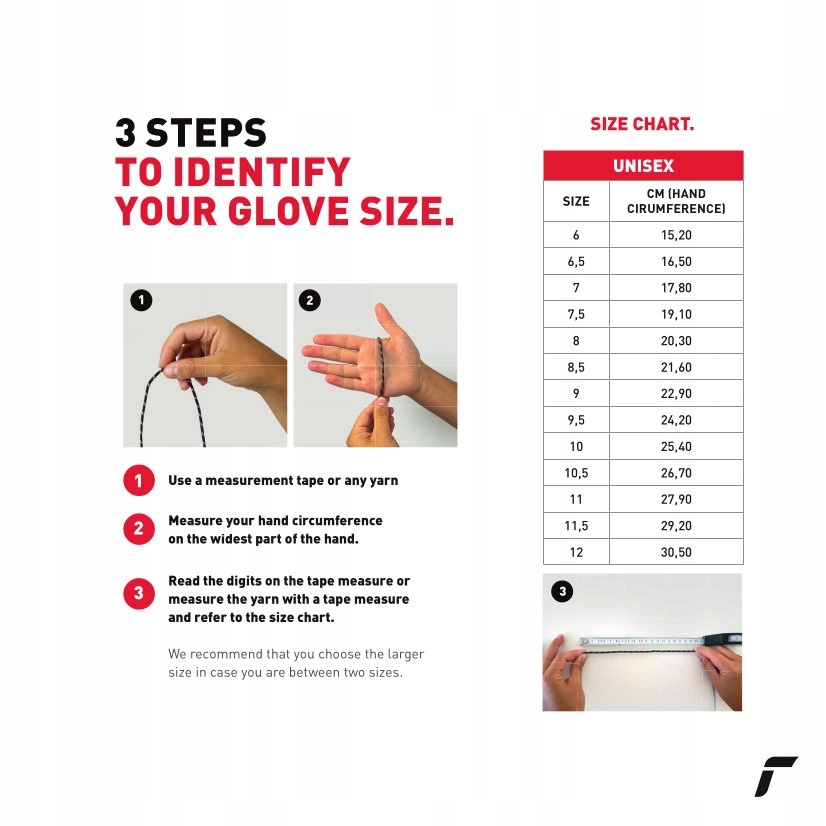 3 STEPS
TO IDENTIFY
YOUR GLOVE SIZE.

1

2

1 Use a measurement tape or any yarn

2 Measure your hand circumference on the widest part of the hand.

3 Read the digits on the tape measure or measure the yarn with a tape measure and refer to the size chart.

We recommend that you choose the larger size in case you are between two sizes.

SIZE CHART.

| UNISEX | |
|---|---|
| SIZE | CM (HAND CIRUMFERENCE) |
| 6 | 15,20 |
| 6,5 | 16,50 |
| 7 | 17,80 |
| 7,5 | 19,10 |
| 8 | 20,30 |
| 8,5 | 21,60 |
| 9 | 22,90 |
| 9,5 | 24,20 |
| 10 | 25,40 |
| 10,5 | 26,70 |
| 11 | 27,90 |
| 11,5 | 29,20 |
| 12 | 30,50 |

3