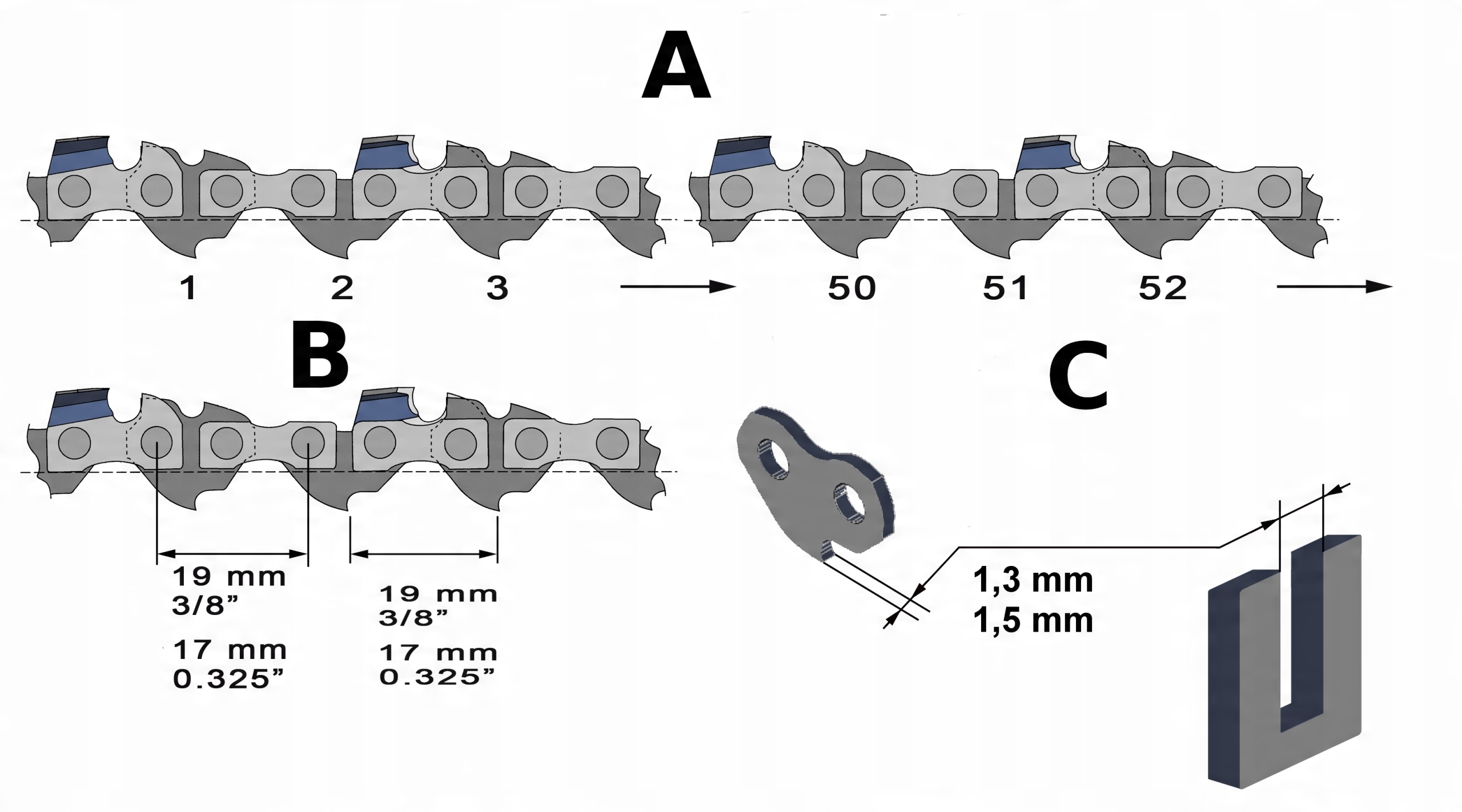 A

1 2 3

50 51 52

B

19 mm
3/8”

17 mm
0.325”

19 mm
3/8”

17 mm
0.325”

C

1,3 mm
1,5 mm