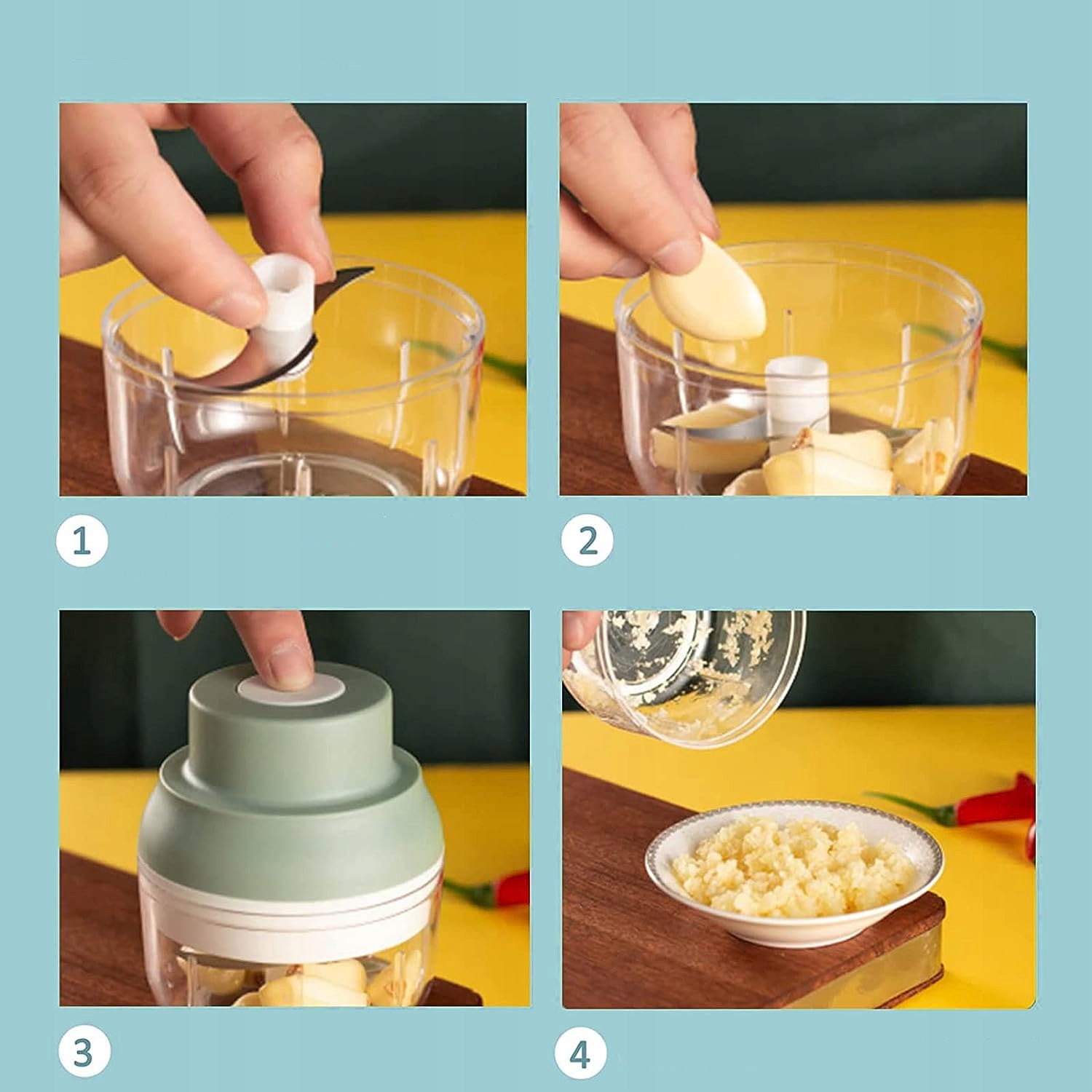 1

2

3

4