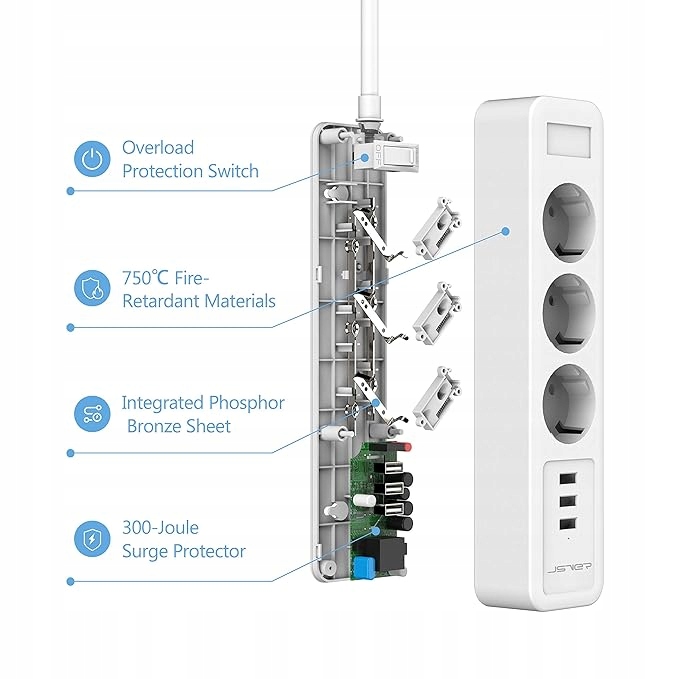 Overload Protection Switch

OFF

750℃ Fire-Retardant Materials

Integrated Phosphor Bronze Sheet

300-Joule Surge Protector

JSVER