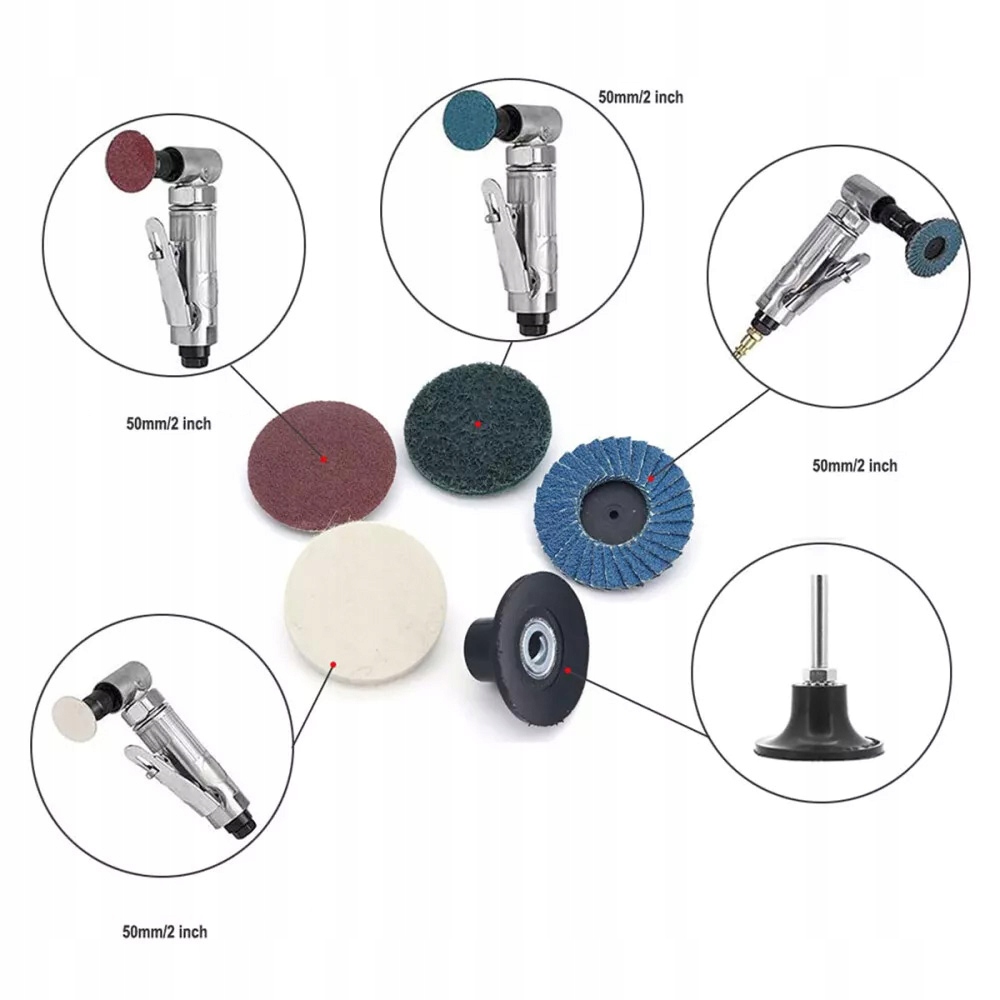 50mm/2 inch

50mm/2 inch

50mm/2 inch

50mm/2 inch