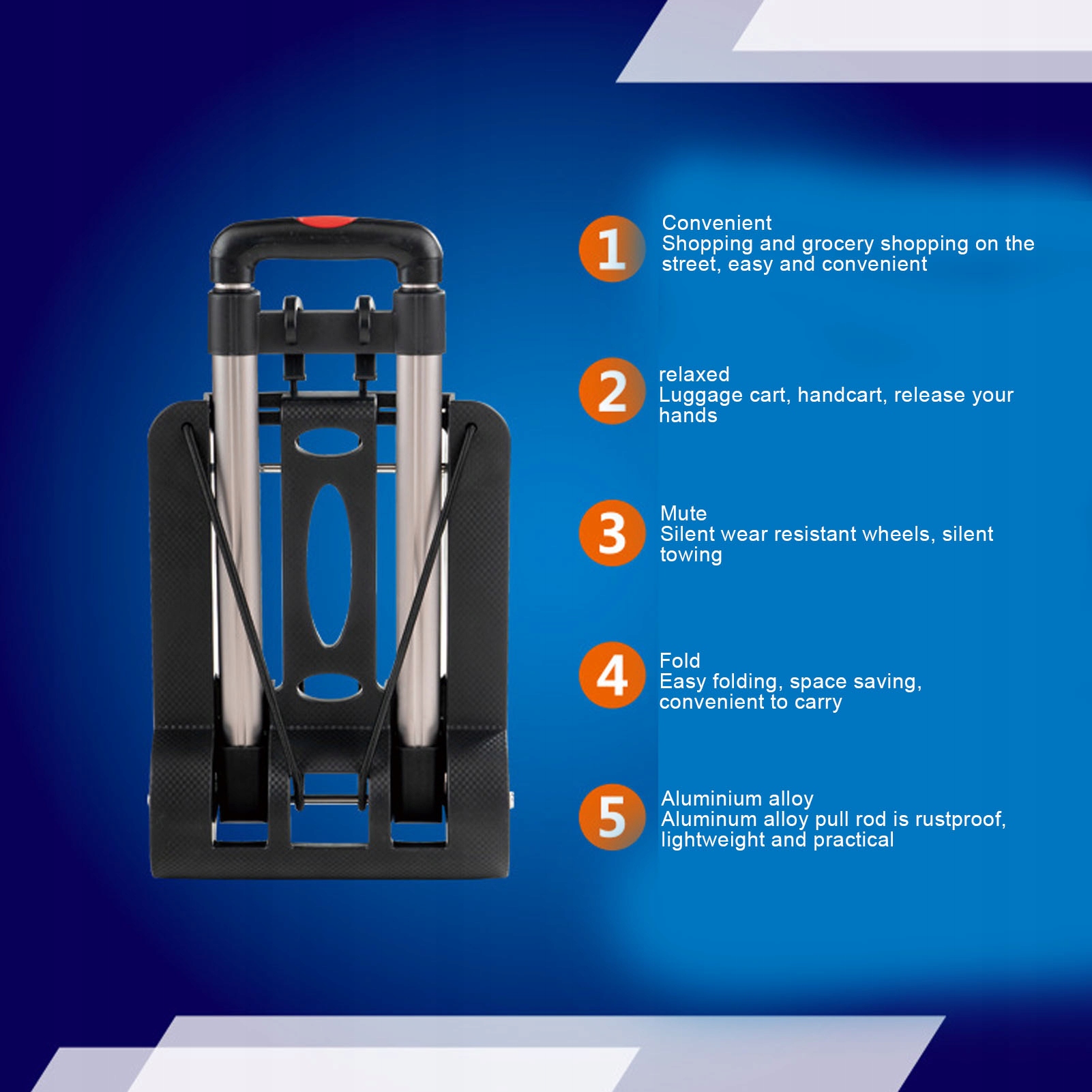 1
Convenient
Shopping and grocery shopping on the street, easy and convenient

2
relaxed
Luggage cart, handcart, release your hands

3
Mute
Silent wear resistant wheels, silent towing

4
Fold
Easy folding, space saving, convenient to carry

5
Aluminium alloy
Aluminum alloy pull rod is rustproof, lightweight and practical