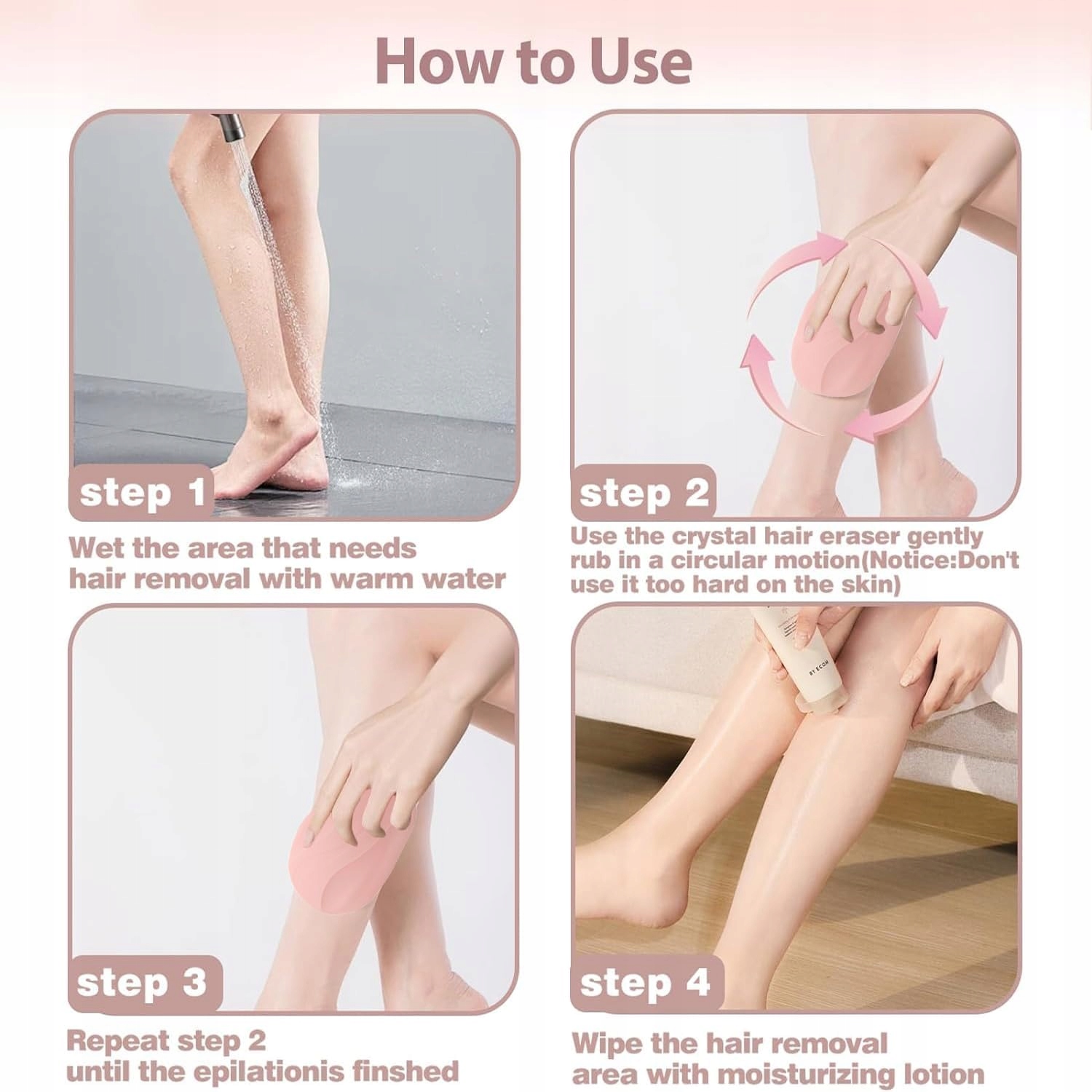 How to Use

step 1

Wet the area that needs hair removal with warm water

step 2

Use the crystal hair eraser gently rub in a circular motion(Notice:Don't use it too hard on the skin)

step 3

Repeat step 2 until the epilationis finshed

BY ECOM

step 4

Wipe the hair removal area with moisturizing lotion