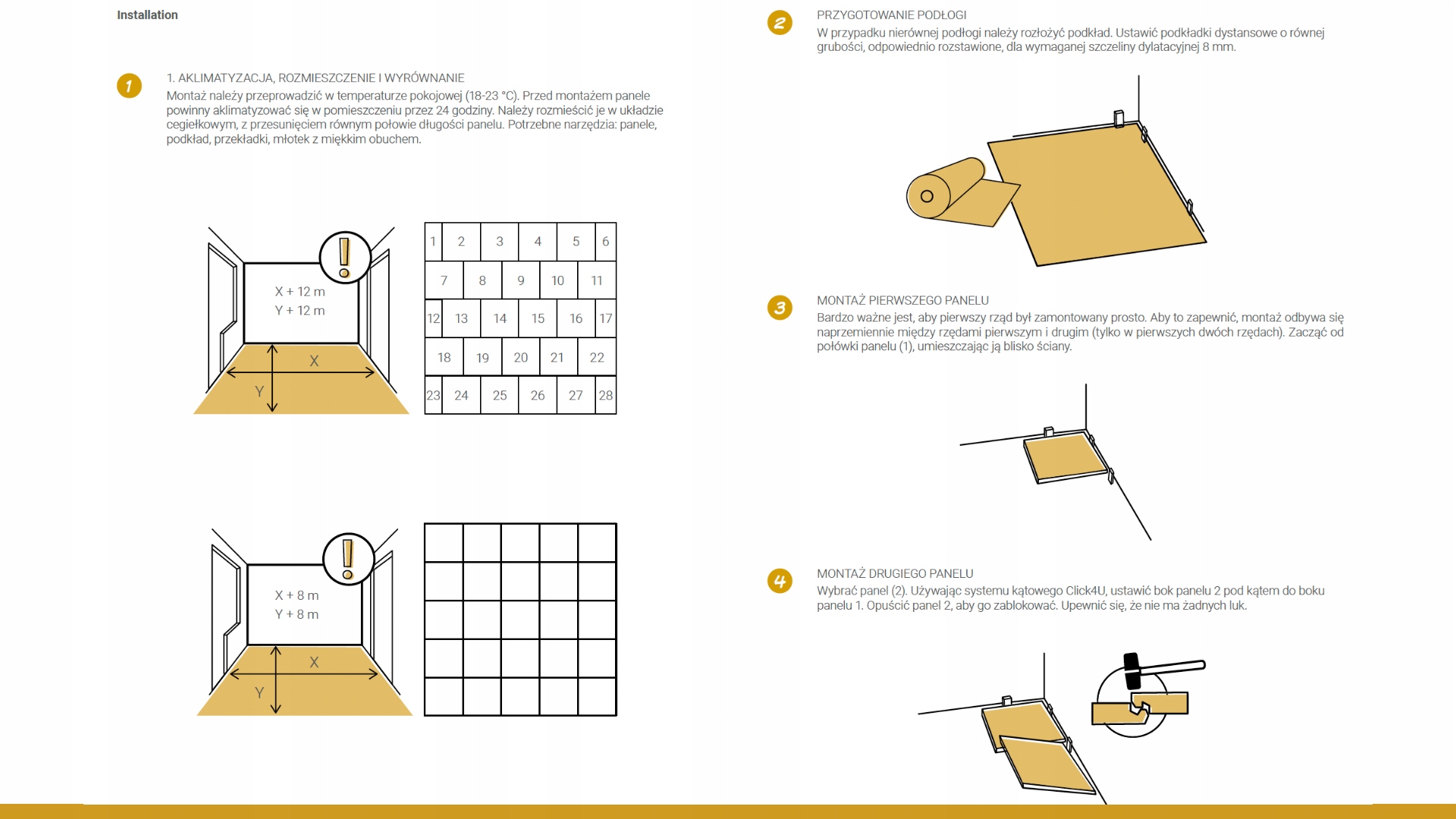 Installation

1

1. AKLIMATYZACJA, ROZMIESZCZENIE I WYRÓWNANIE
Montaż należy przeprowadzić w temperaturze pokojowej (18-23 °C). Przed montażem panele powinny aklimatyzować się w pomieszczeniu przez 24 godziny. Należy rozmieścić je w układzie cegiełkowym, z przesunięciem równym połowie długości panelu. Potrzebne narzędzia: panele, podkład, przekładki, młotek z miękkim obuchem.

X + 12 m
Y + 12 m
X
Y

1 2 3 4 5 6
7 8 9 10 11
12 13 14 15 16 17
18 19 20 21 22
23 24 25 26 27 28

X + 8 m
Y + 8 m
X
Y

2

PRZYGOTOWANIE PODŁOGI
W przypadku nierównej podłogi należy rozłożyć podkład. Ustawić podkładki dystansowe o równej grubości, odpowiednio rozstawione, dla wymaganej szczeliny dylatacyjnej 8 mm.

3

MONTAŻ PIERWSZEGO PANELU
Bardzo ważne jest, aby pierwszy rząd był zamontowany prosto. Aby to zapewnić, montaż odbywa się naprzemiennie między rzędami pierwszym i drugim (tylko w pierwszych dwóch rzędach). Zacząć od połówki panelu (1), umieszczając ją blisko ściany.

4

MONTAŻ DRUGIEGO PANELU
Wybrać panel (2). Używając systemu kątowego Click4U, ustawić bok panelu 2 pod kątem do boku panelu 1. Opuścić panel 2, aby go zablokować. Upewnić się, że nie ma żadnych luk.